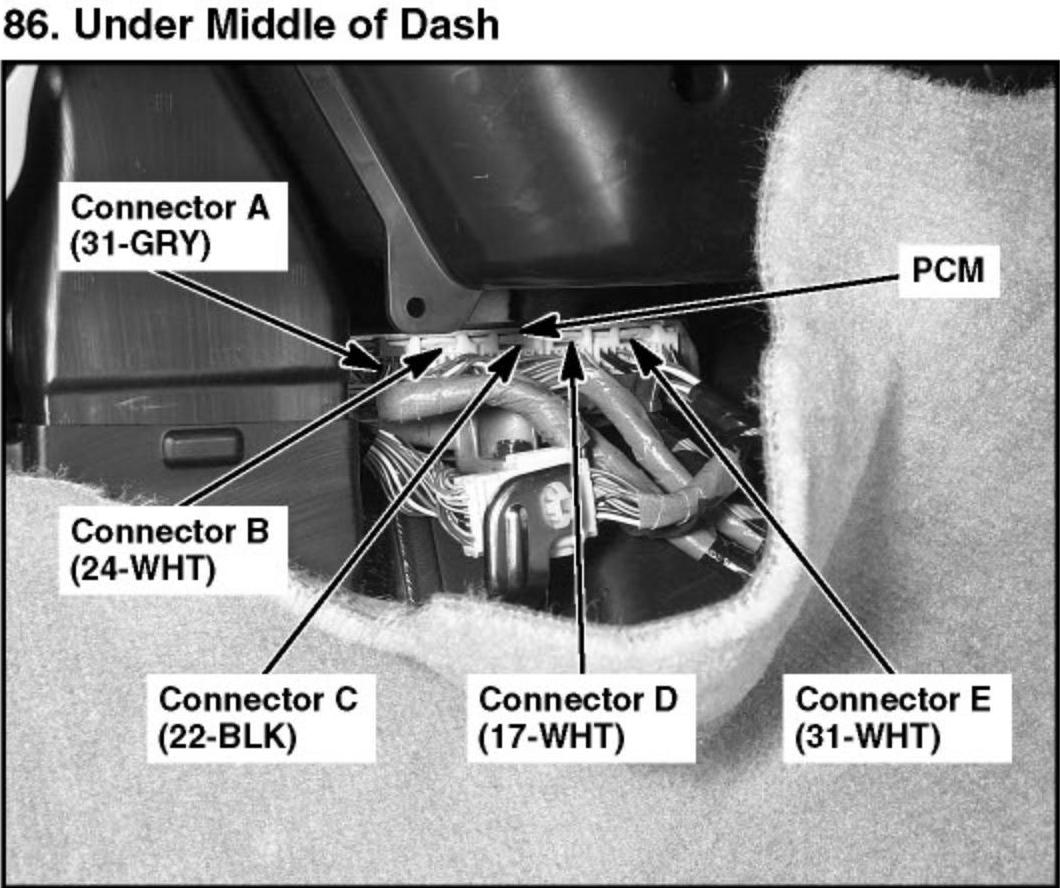 86. Under Middle of Dash

Connector A
(31-GRY)

PCM

Connector B
(24-WHT)

Connector C
(22-BLK)

Connector D
(17-WHT)

Connector E
(31-WHT)