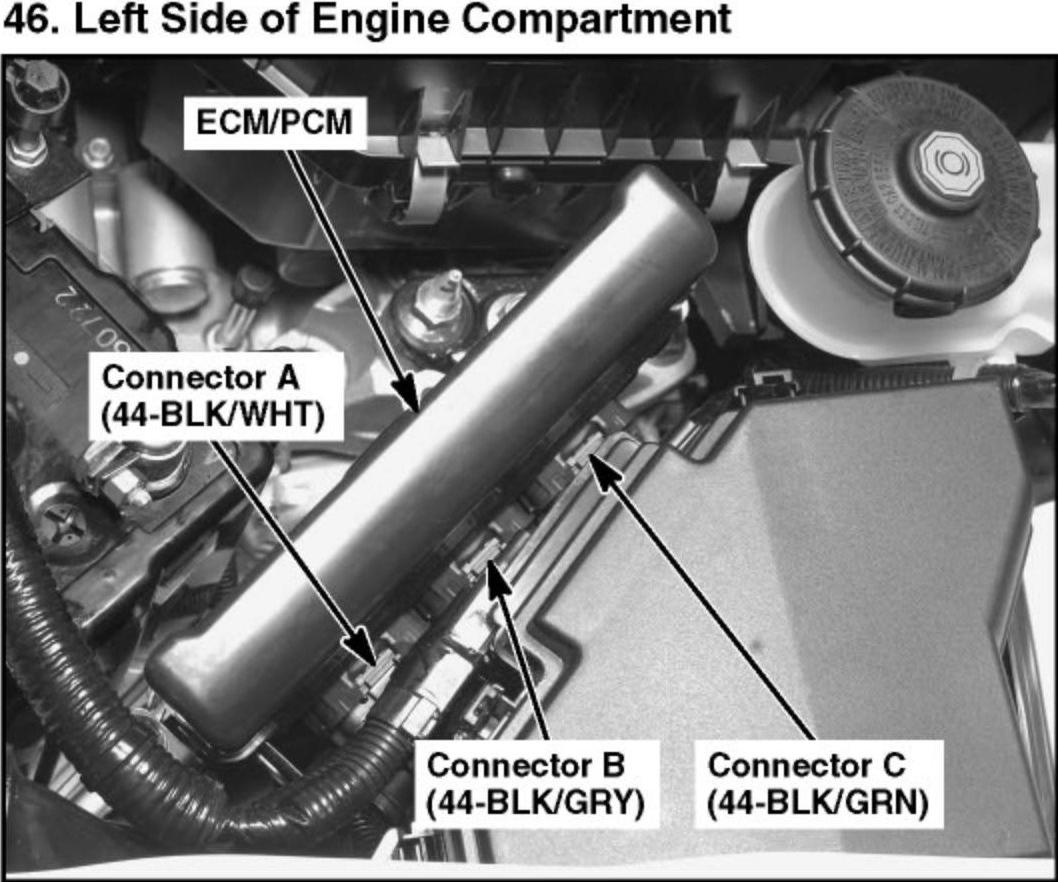 46. Left Side of Engine Compartment

ECM/PCM

Connector A
(44-BLK/WHT)

Connector B
(44-BLK/GRY)

Connector C
(44-BLK/GRN)