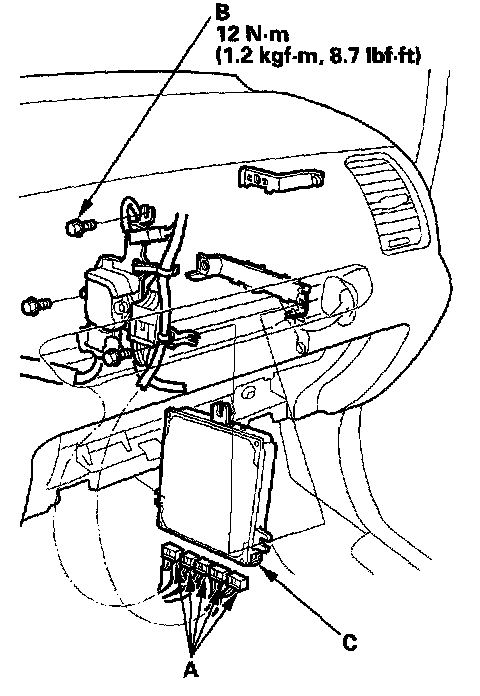 B
12 N·m
(1.2 kgf·m, 8.7 lbf·ft)

C

A