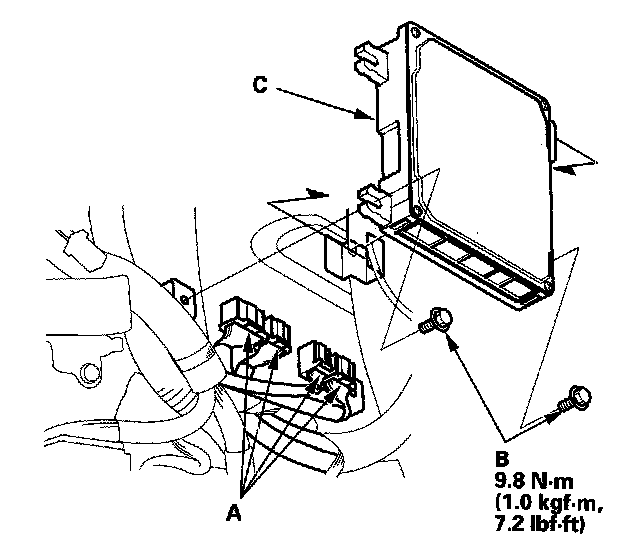 C

A

B
9.8 N·m
(1.0 kgf·m,
7.2 lbf·ft)