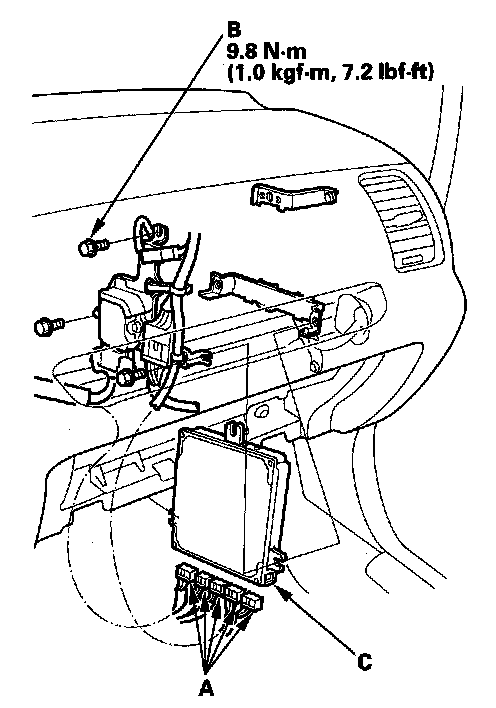 B
9.8 N·m
(1.0 kgf·m, 7.2 lbf·ft)

C

A