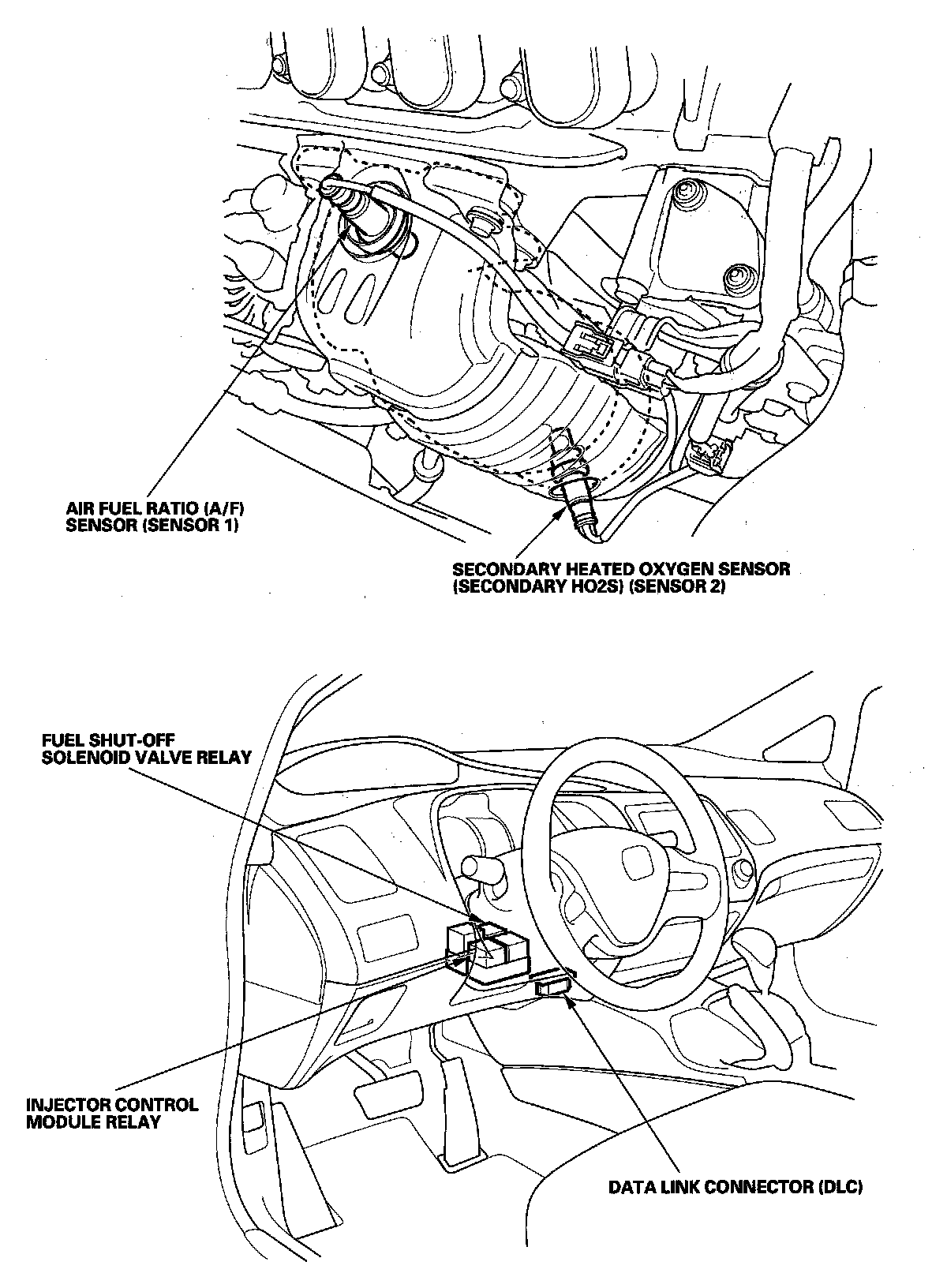 AIR FUEL RATIO (A/F) SENSOR (SENSOR 1)

SECONDARY HEATED OXYGEN SENSOR (SECONDARY HO2S) (SENSOR 2)

FUEL SHUT-OFF SOLENOID VALVE RELAY

INJECTOR CONTROL MODULE RELAY

DATA LINK CONNECTOR (DLC)