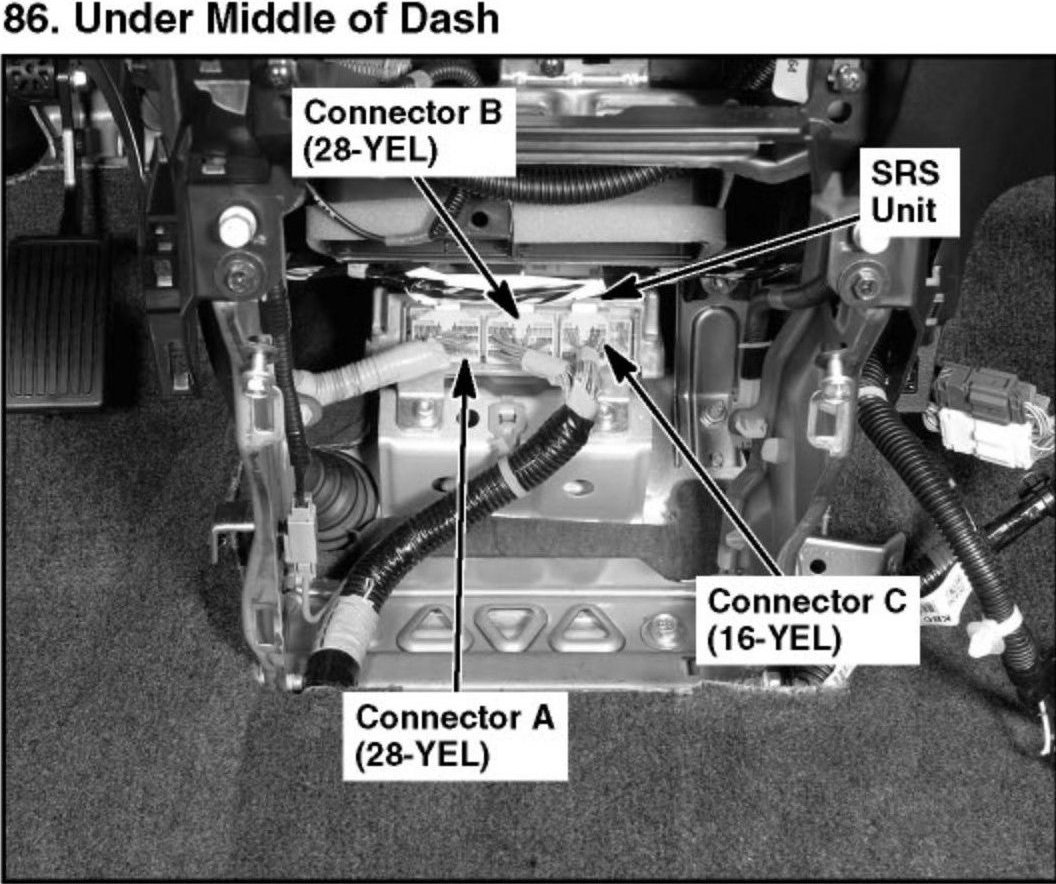 86. Under Middle of Dash

Connector B
(28-YEL)

SRS
Unit

Connector C
(16-YEL)

Connector A
(28-YEL)