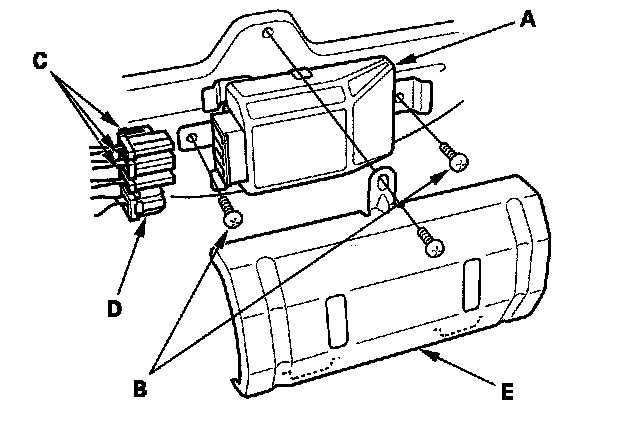 A
C
D
B
E