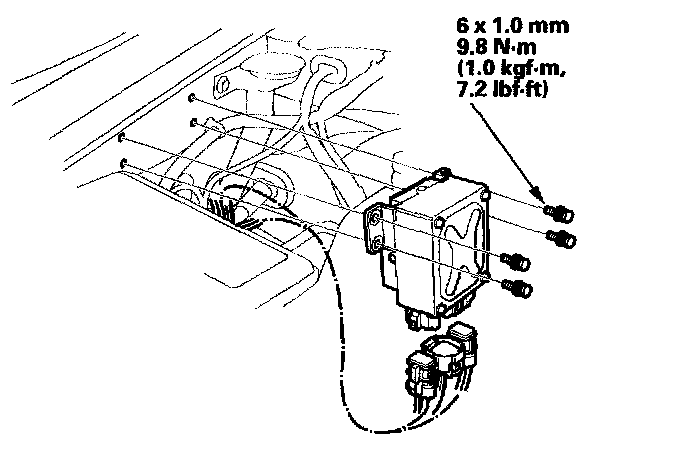 6 x 1.0 mm
9.8 N·m
(1.0 kgf·m,
7.2 lbf·ft)