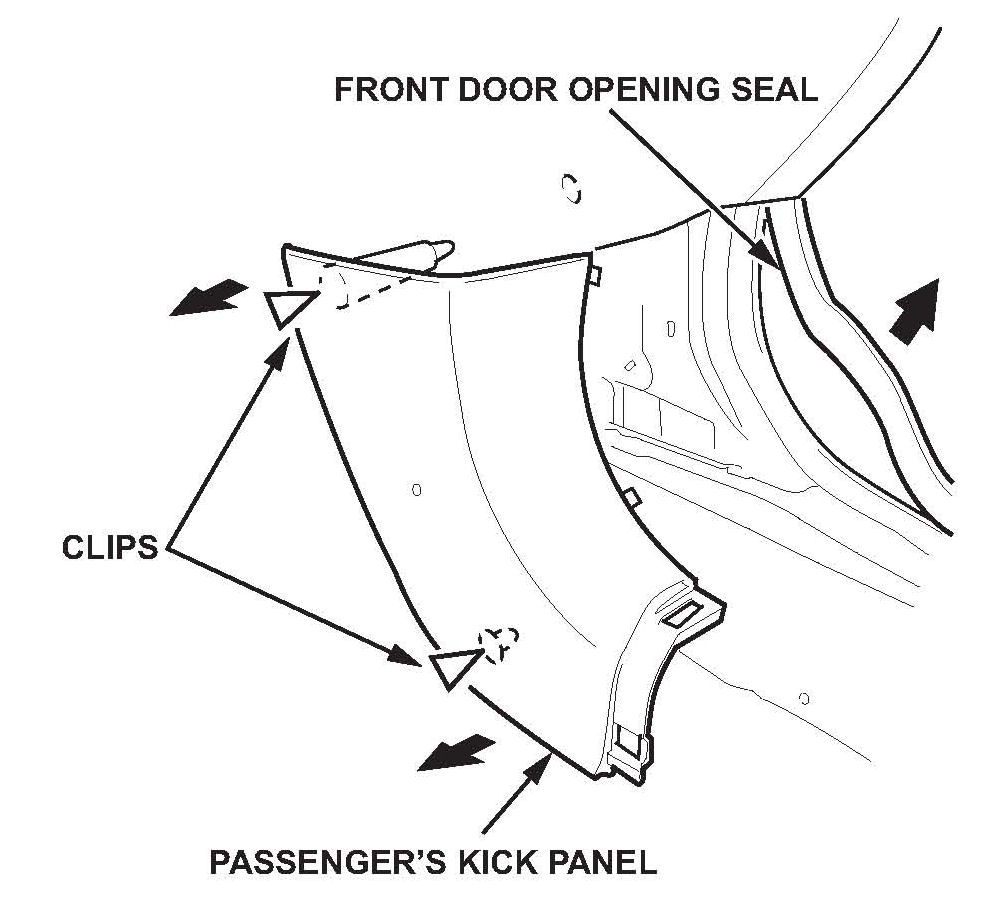 FRONT DOOR OPENING SEAL

CLIPS

PASSENGER'S KICK PANEL