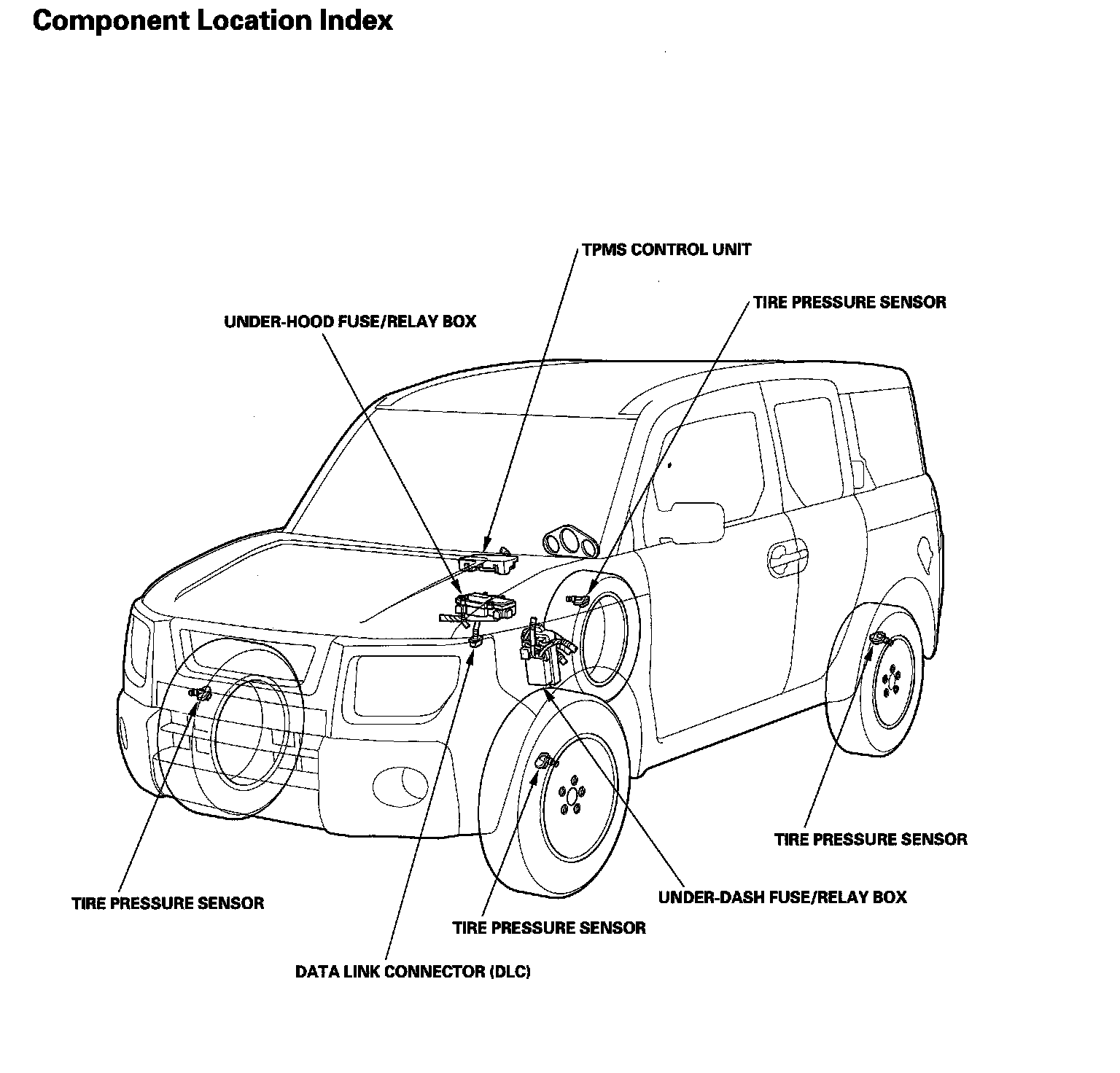 Component Location Index

TPMS CONTROL UNIT

TIRE PRESSURE SENSOR

UNDER-HOOD FUSE/RELAY BOX

TIRE PRESSURE SENSOR

TIRE PRESSURE SENSOR

UNDER-DASH FUSE/RELAY BOX

TIRE PRESSURE SENSOR

DATA LINK CONNECTOR (DLC)