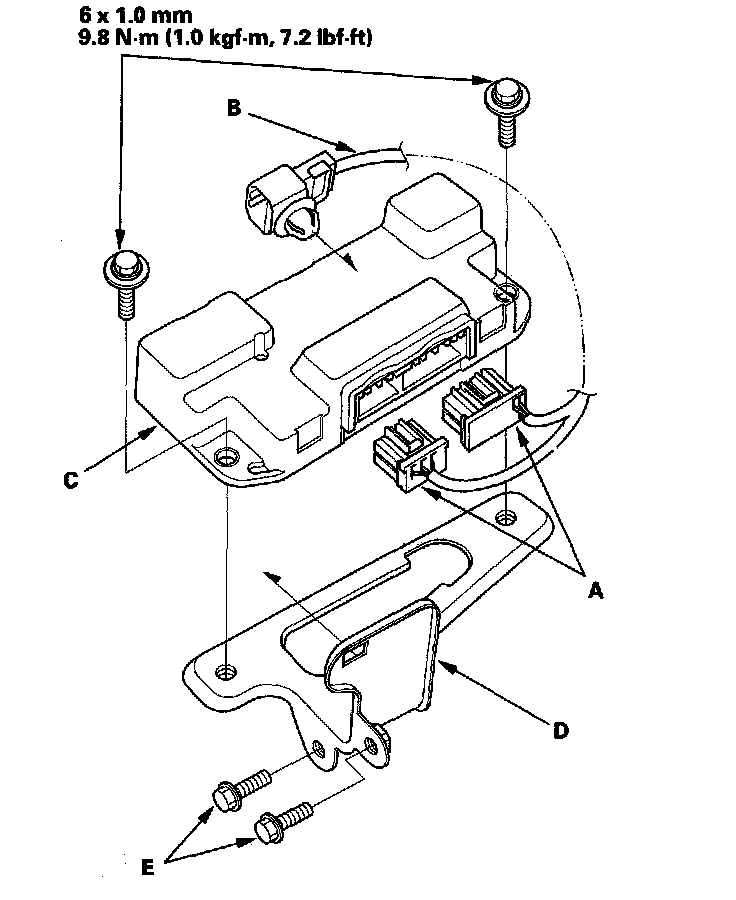 6 x 1.0 mm
9.8 N·m (1.0 kgf·m, 7.2 lbf·ft)

B

C

A

D

E