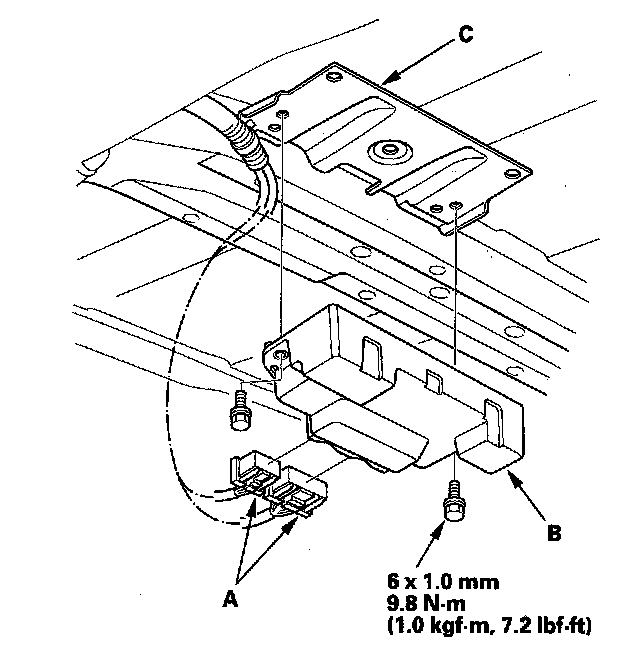 C

B

A

6 x 1.0 mm
9.8 N·m
(1.0 kgf·m, 7.2 lbf·ft)