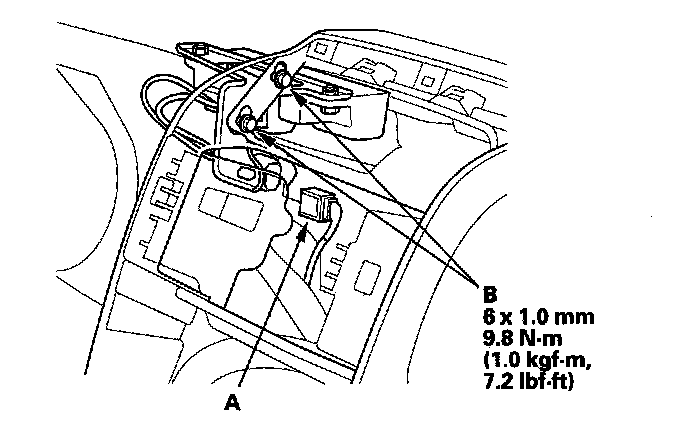 B
6 x 1.0 mm
9.8 N·m
(1.0 kgf·m,
7.2 lbf·ft)

A