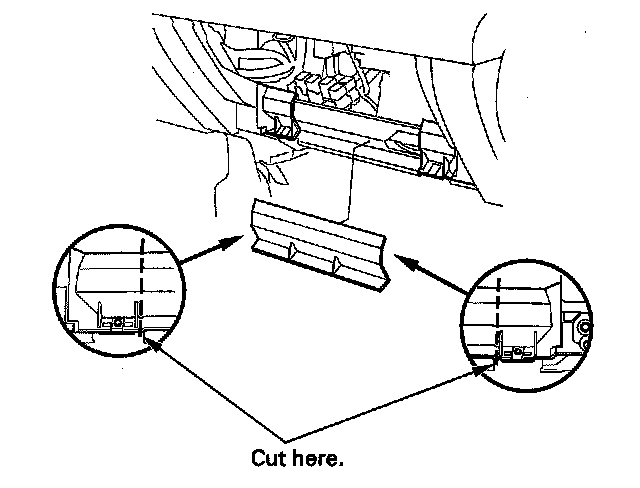 Cut here.