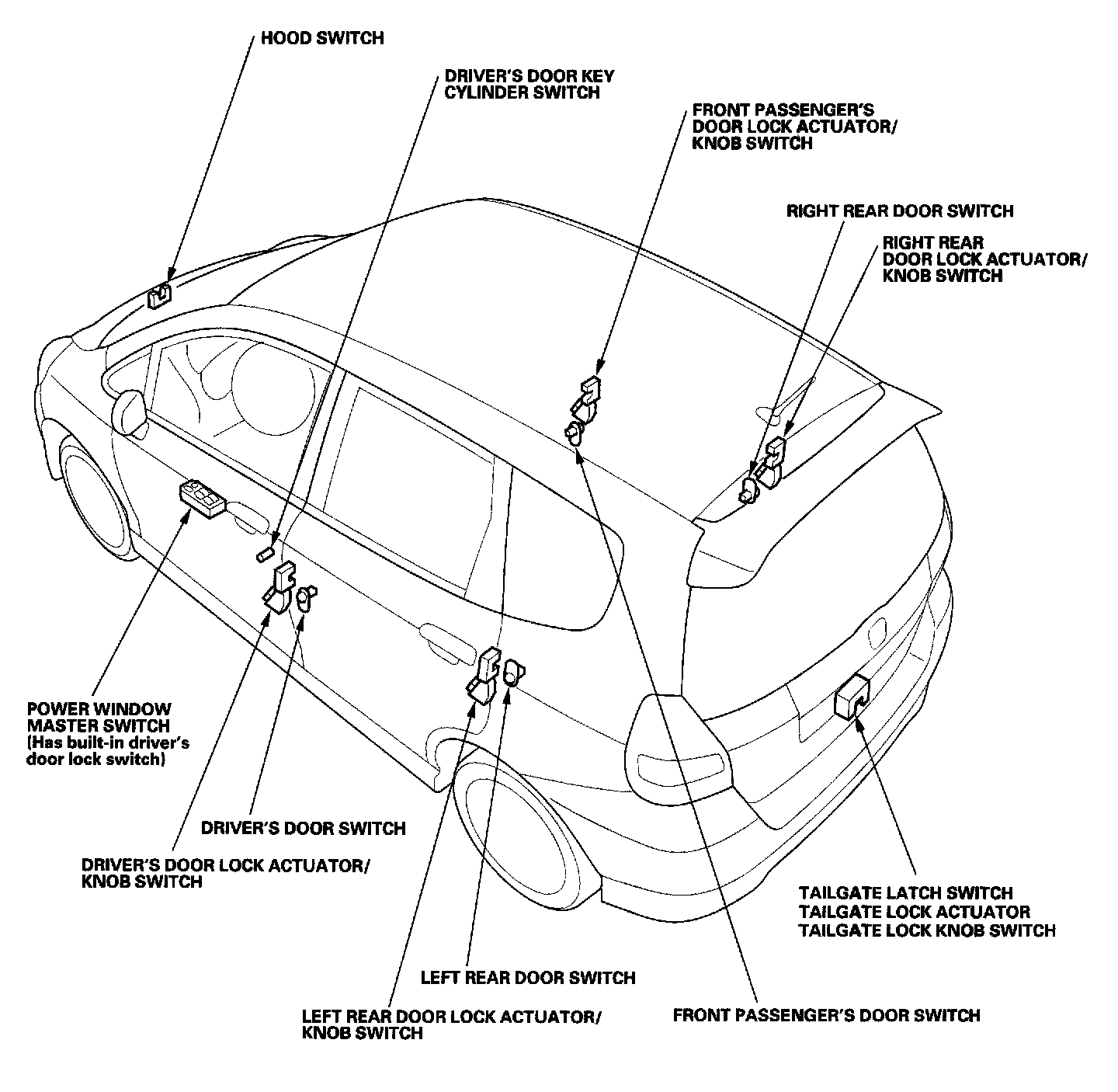 HOOD SWITCH

DRIVER'S DOOR KEY CYLINDER SWITCH

FRONT PASSENGER'S DOOR LOCK ACTUATOR/ KNOB SWITCH

RIGHT REAR DOOR SWITCH

RIGHT REAR DOOR LOCK ACTUATOR/ KNOB SWITCH

POWER WINDOW MASTER SWITCH (Has built-in driver's door lock switch)

DRIVER'S DOOR SWITCH

DRIVER'S DOOR LOCK ACTUATOR/ KNOB SWITCH

TAILGATE LATCH SWITCH
TAILGATE LOCK ACTUATOR
TAILGATE LOCK KNOB SWITCH

LEFT REAR DOOR SWITCH

LEFT REAR DOOR LOCK ACTUATOR/ KNOB SWITCH

FRONT PASSENGER'S DOOR SWITCH