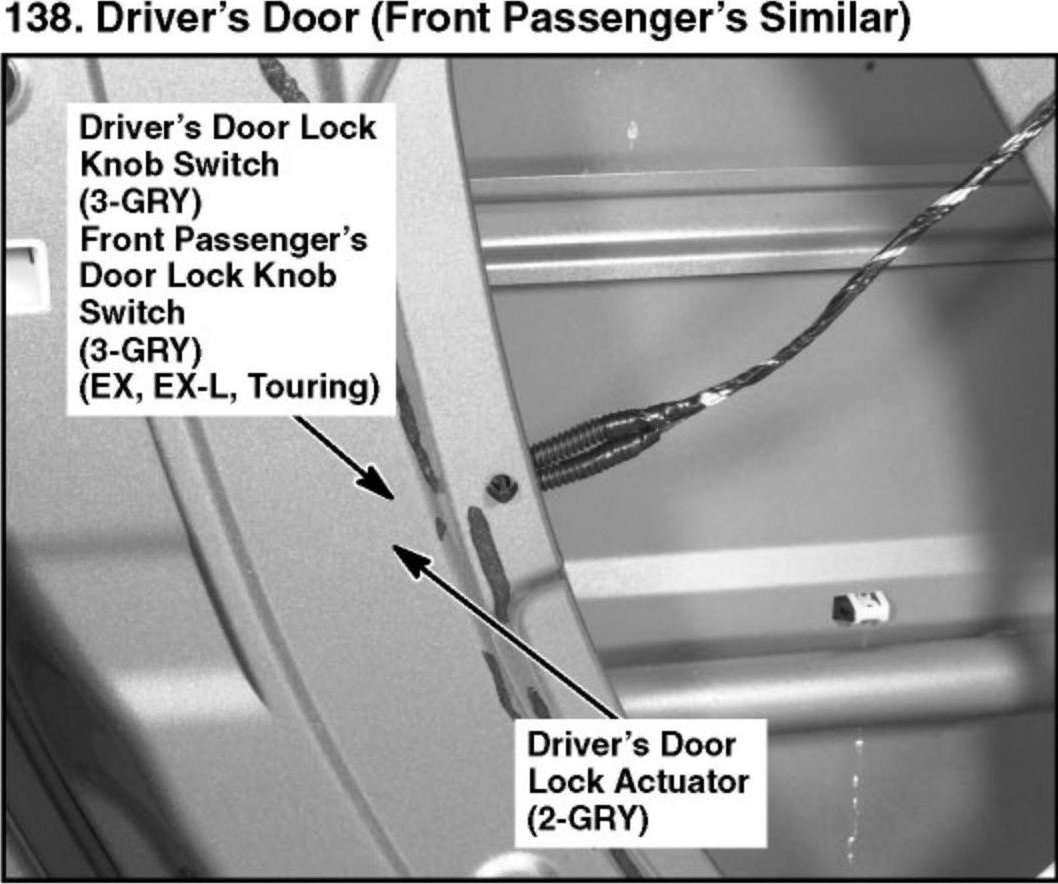 138. Driver's Door (Front Passenger's Similar)

Driver's Door Lock Knob Switch (3-GRY)
Front Passenger's Door Lock Knob Switch (3-GRY) (EX, EX-L, Touring)

Driver's Door Lock Actuator (2-GRY)