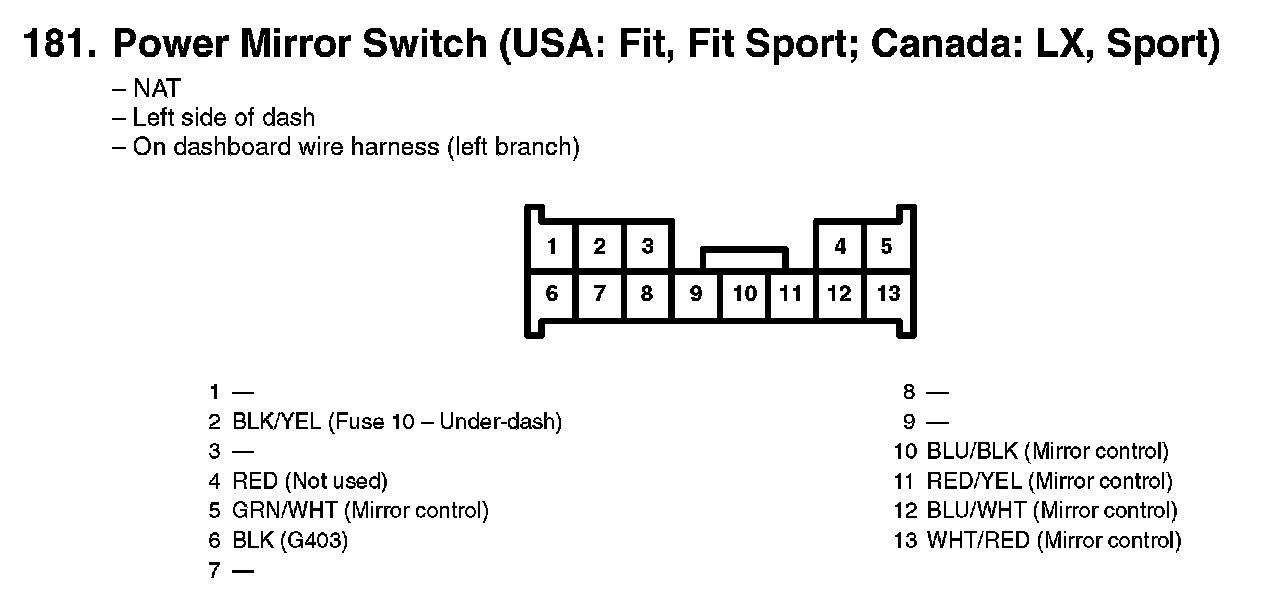 181. Power Mirror Switch (USA: Fit, Fit Sport; Canada: LX, Sport)

– NAT
– Left side of dash
– On dashboard wire harness (left branch)

1 2 3 4 5
6 7 8 9 10 11 12 13

1 —
2 BLK/YEL (Fuse 10 – Under-dash)
3 —
4 RED (Not used)
5 GRN/WHT (Mirror control)
6 BLK (G403)
7 —

8 —
9 —
10 BLU/BLK (Mirror control)
11 RED/YEL (Mirror control)
12 BLU/WHT (Mirror control)
13 WHT/RED (Mirror control)