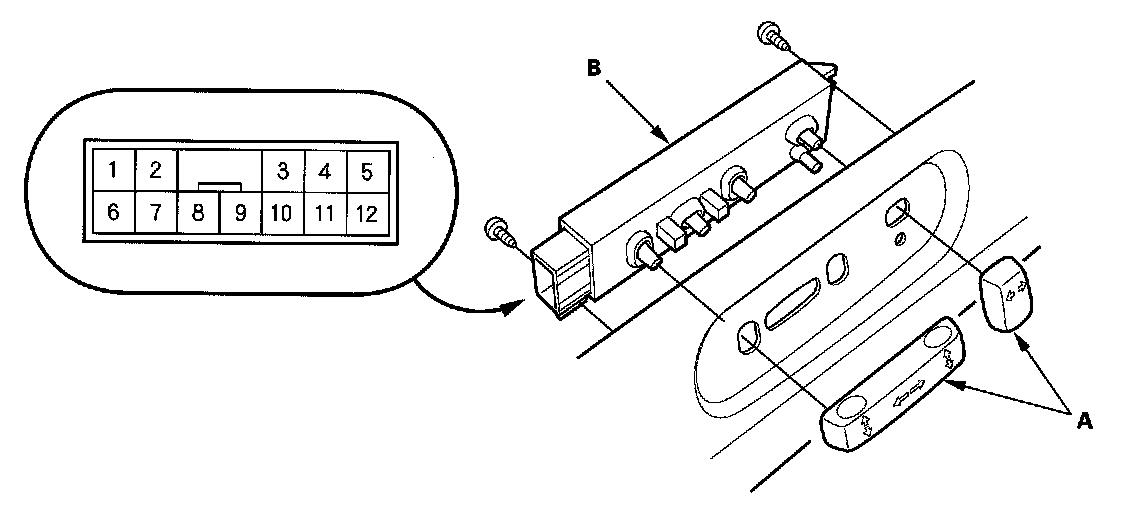 B

1 2 3 4 5
6 7 8 9 10 11 12

A