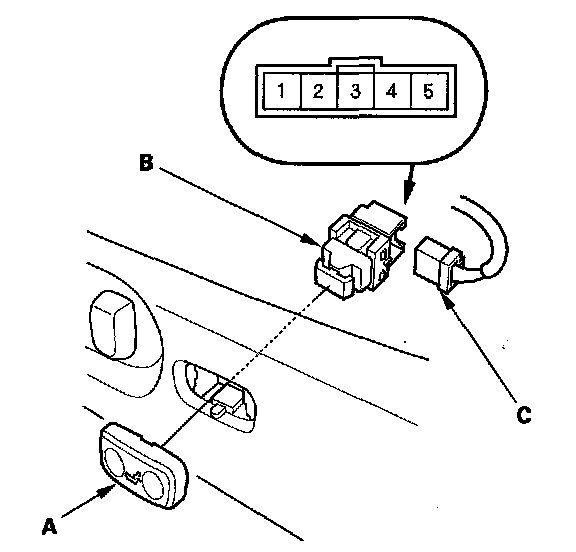 1 2 3 4 5

B

C

A