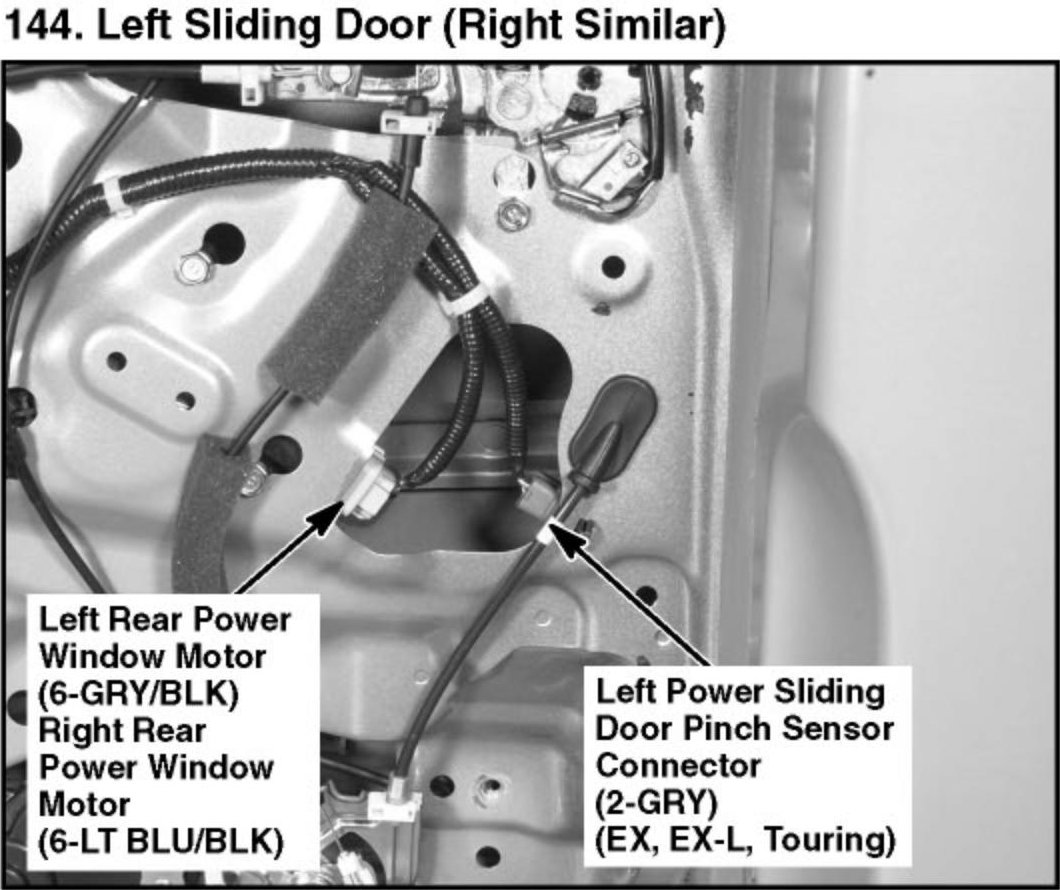 144. Left Sliding Door (Right Similar)

Left Rear Power Window Motor (6-GRY/BLK) Right Rear Power Window Motor (6-LT BLU/BLK)

Left Power Sliding Door Pinch Sensor Connector (2-GRY) (EX, EX-L, Touring)