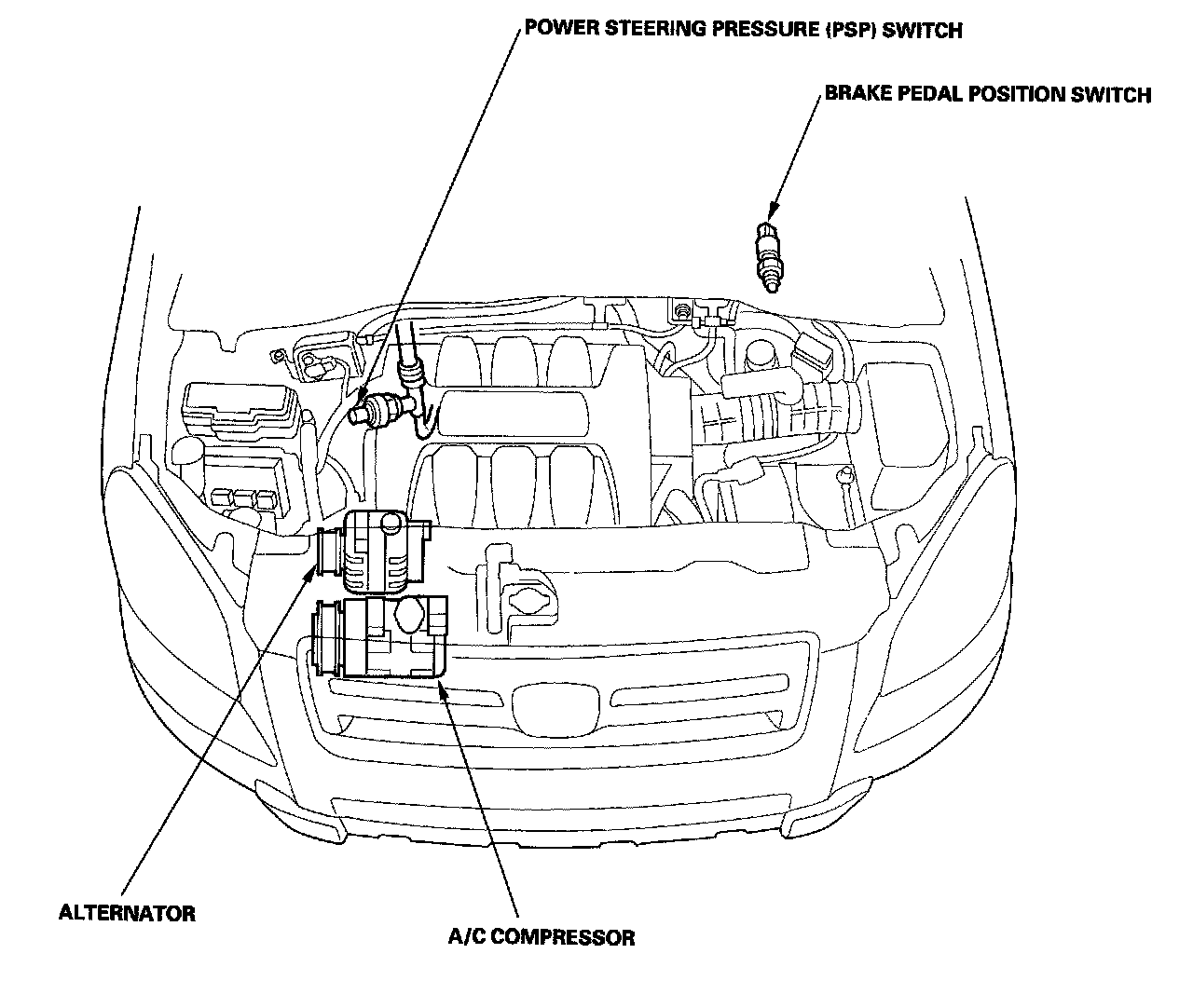 POWER STEERING PRESSURE (PSP) SWITCH

BRAKE PEDAL POSITION SWITCH

ALTERNATOR

A/C COMPRESSOR