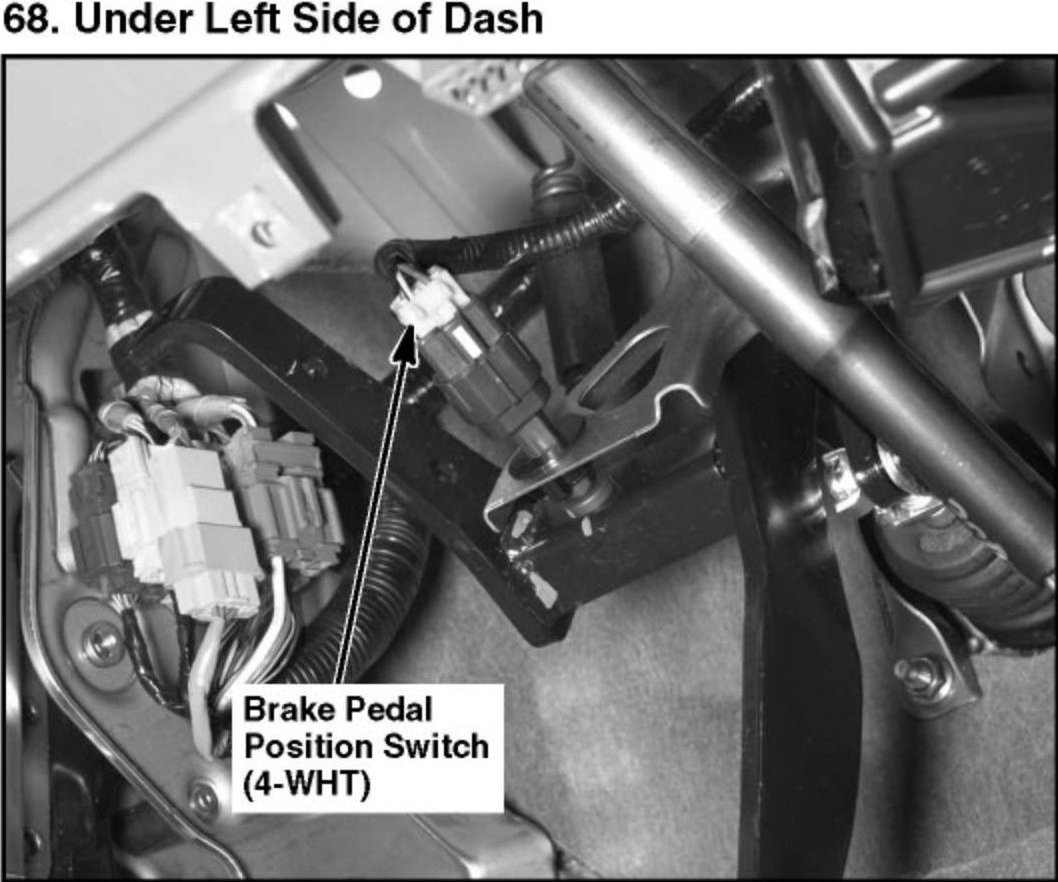 68. Under Left Side of Dash

Brake Pedal Position Switch (4-WHT)