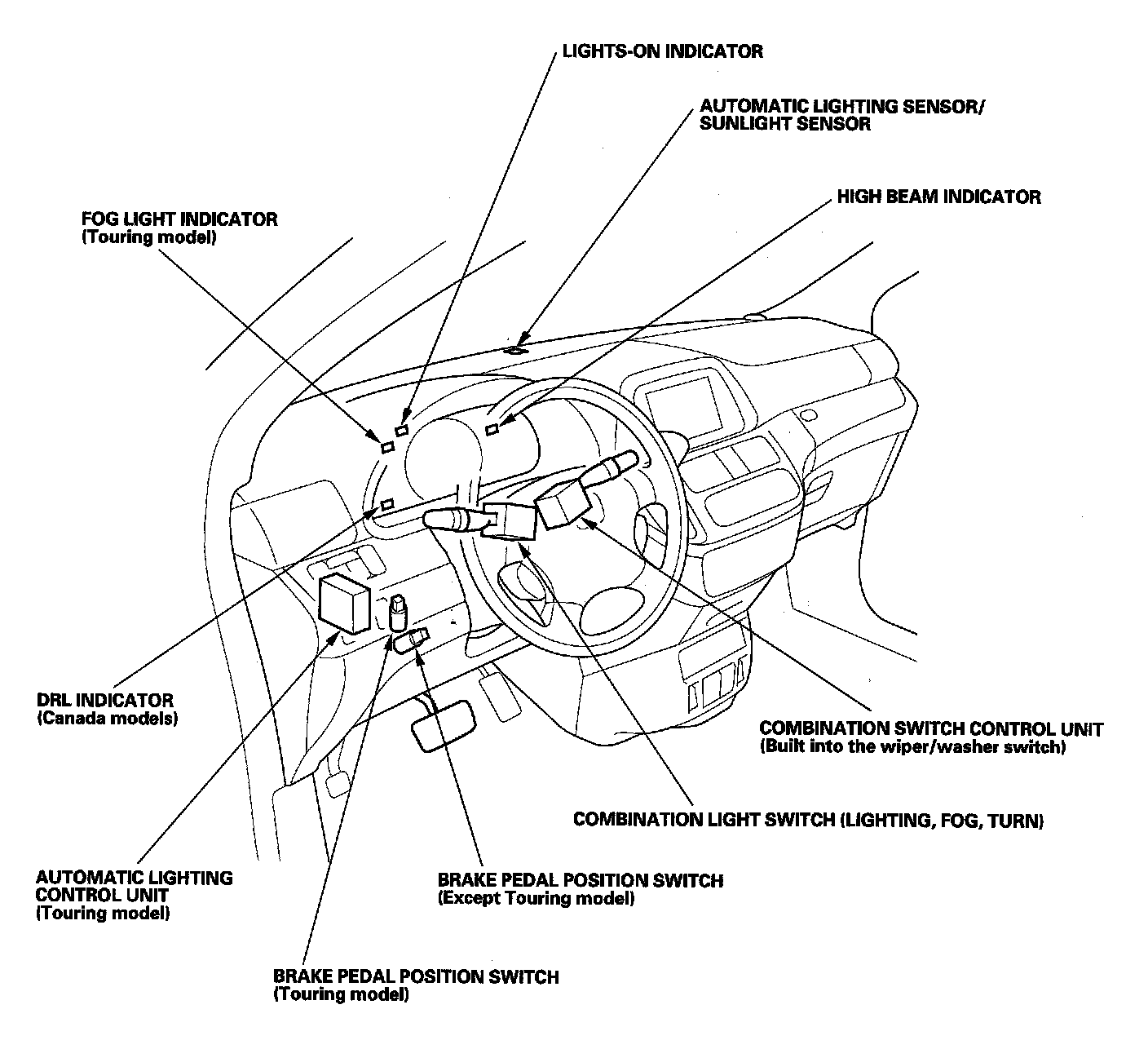 LIGHTS-ON INDICATOR

AUTOMATIC LIGHTING SENSOR/
SUNLIGHT SENSOR

HIGH BEAM INDICATOR

FOG LIGHT INDICATOR
(Touring model)

DRL INDICATOR
(Canada models)

COMBINATION SWITCH CONTROL UNIT
(Built into the wiper/washer switch)

COMBINATION LIGHT SWITCH (LIGHTING, FOG, TURN)

AUTOMATIC LIGHTING
CONTROL UNIT
(Touring model)

BRAKE PEDAL POSITION SWITCH
(Except Touring model)

BRAKE PEDAL POSITION SWITCH
(Touring model)