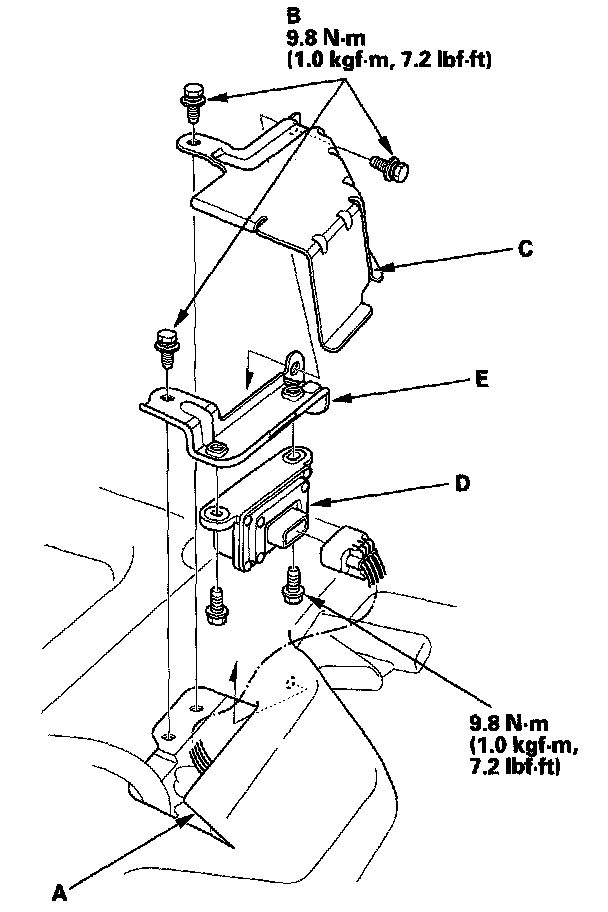 B
9.8 N·m
(1.0 kgf·m, 7.2 lbf·ft)

C

E

D

9.8 N·m
(1.0 kgf·m,
7.2 lbf·ft)

A