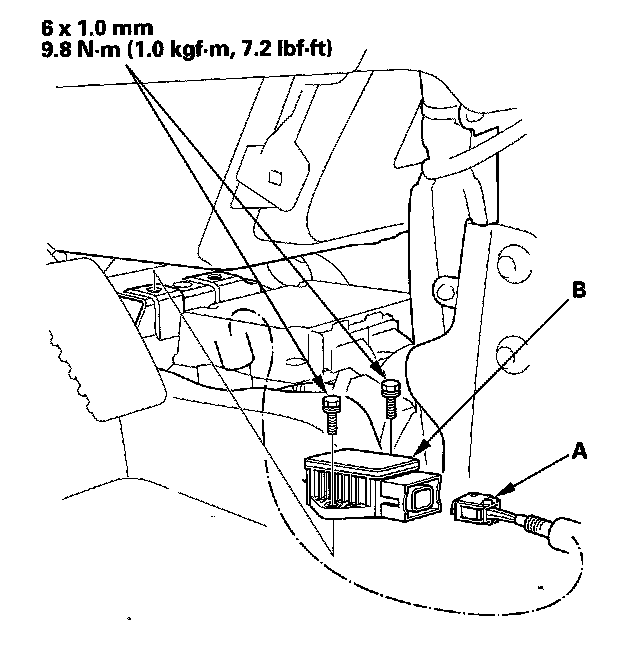 6 x 1.0 mm
9.8 N·m (1.0 kgf·m, 7.2 lbf·ft)

B

A