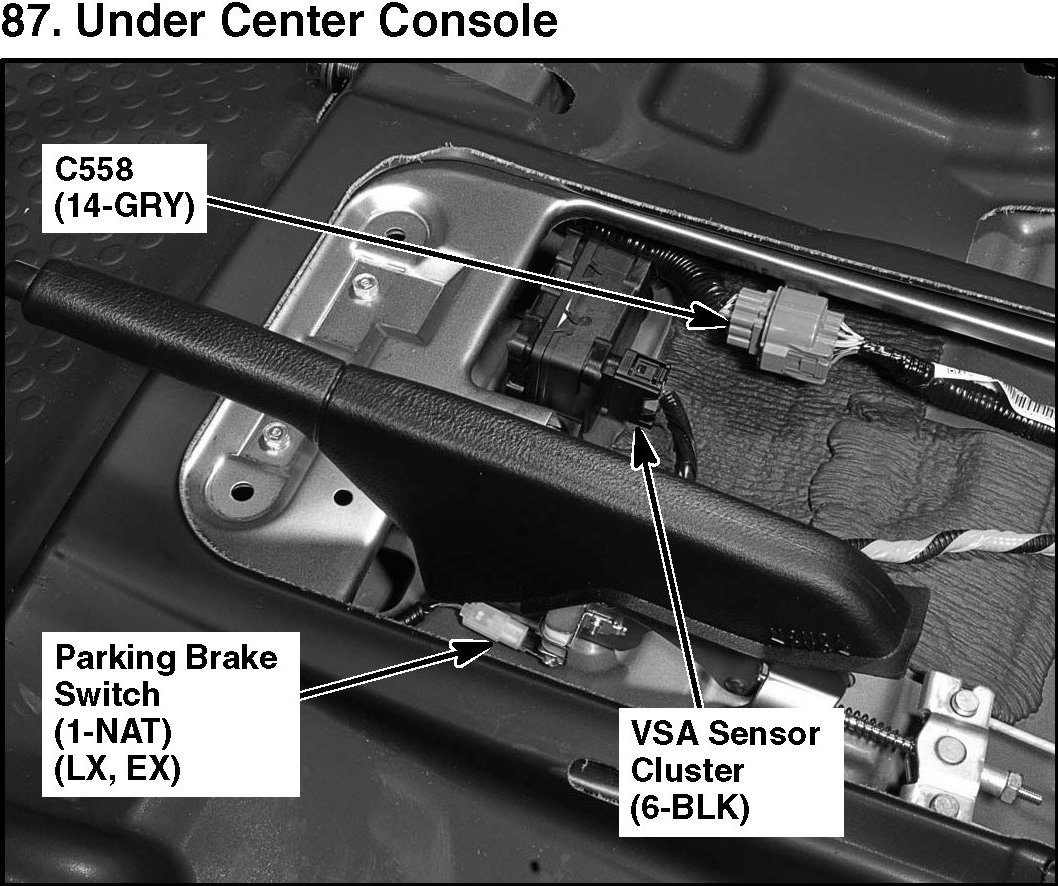 87. Under Center Console

C558
(14-GRY)

Parking Brake
Switch
(1-NAT)
(LX, EX)

VSA Sensor
Cluster
(6-BLK)