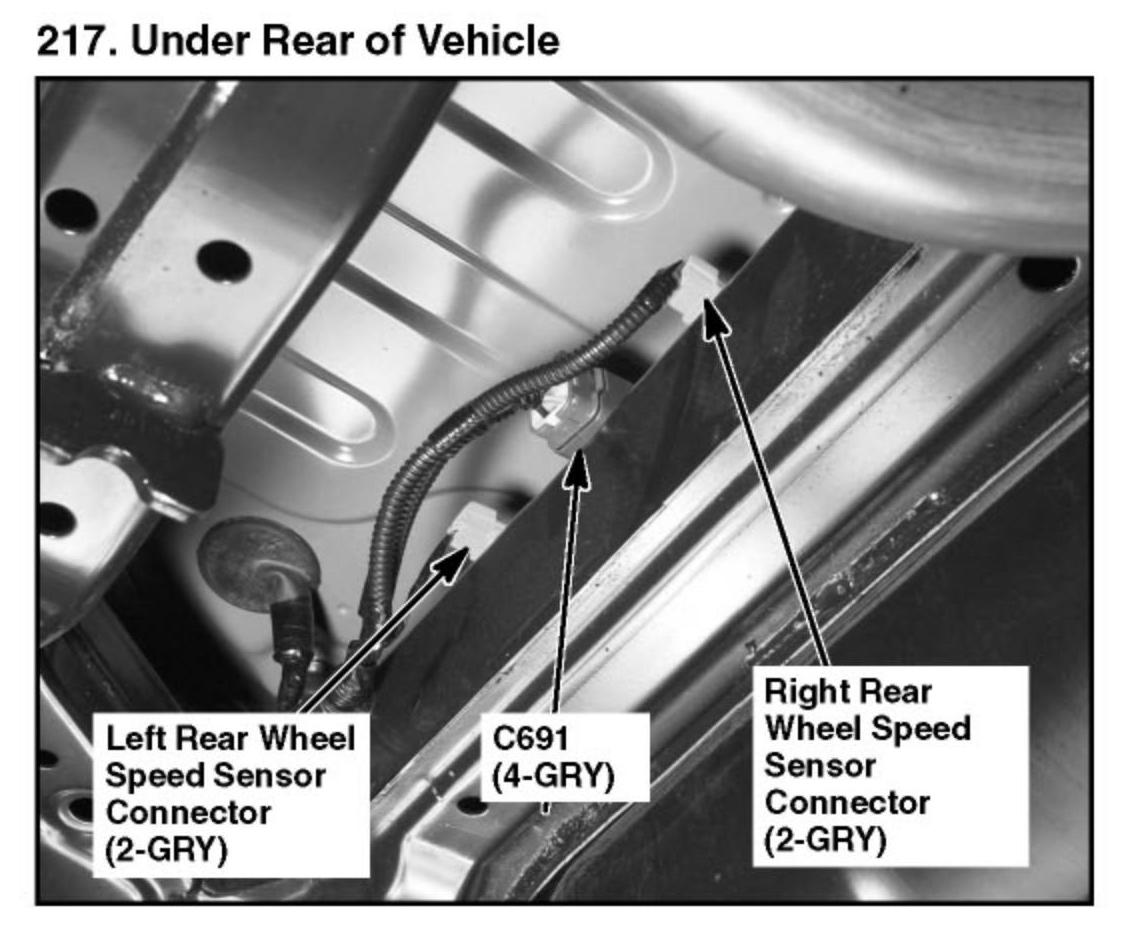 217. Under Rear of Vehicle

Left Rear Wheel Speed Sensor Connector (2-GRY)

C691 (4-GRY)

Right Rear Wheel Speed Sensor Connector (2-GRY)