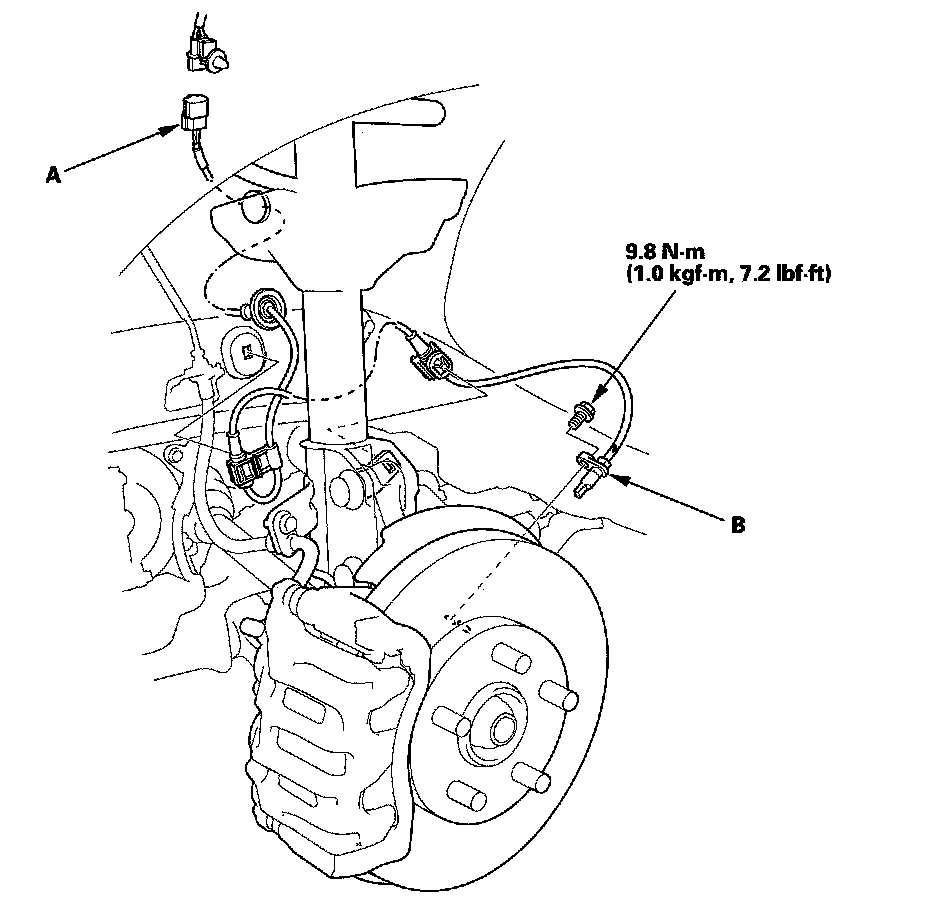 A

9.8 N·m
(1.0 kgf·m, 7.2 lbf·ft)

B