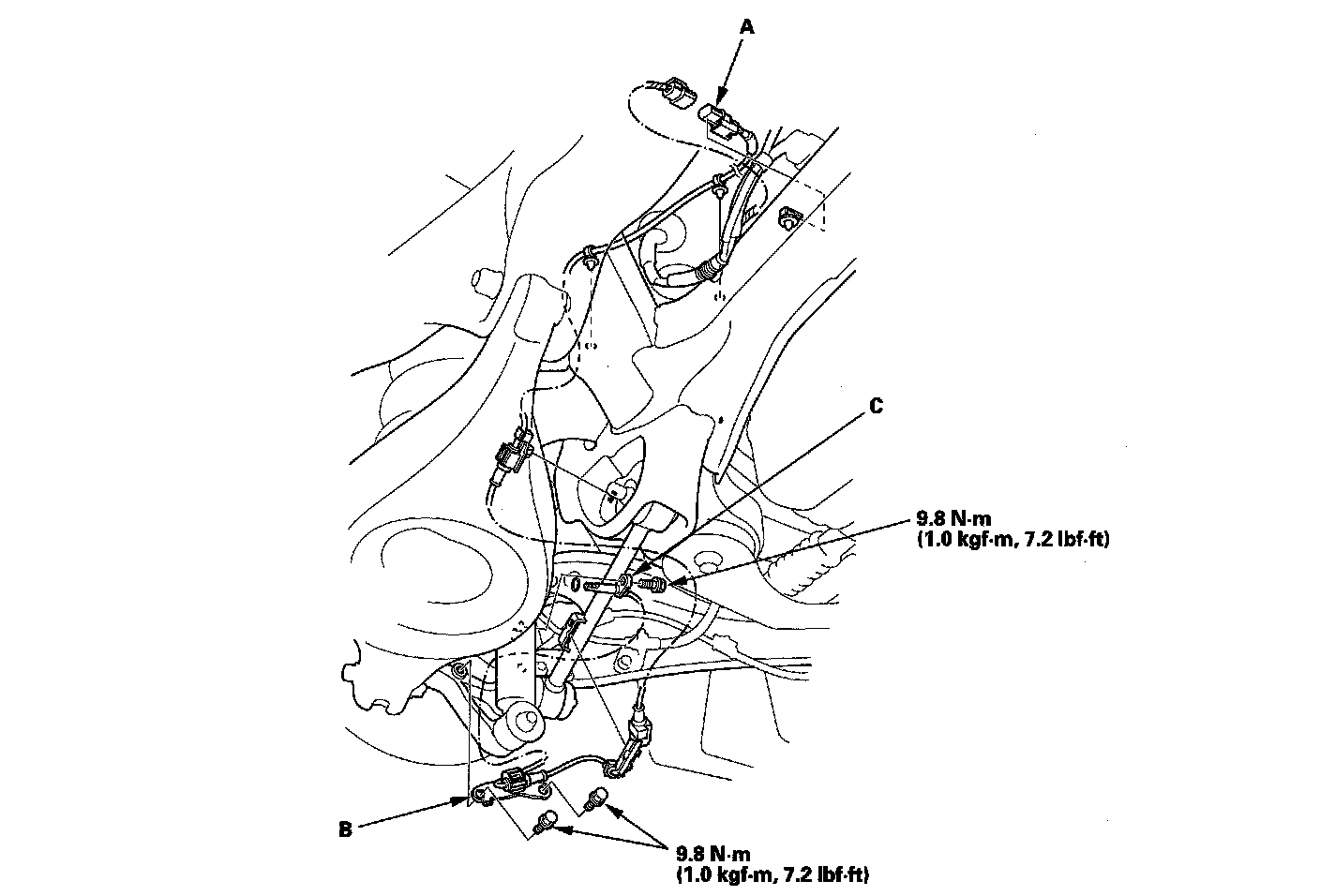 A

C

9.8 N·m
(1.0 kgf·m, 7.2 lbf·ft)

B

9.8 N·m
(1.0 kgf·m, 7.2 lbf·ft)