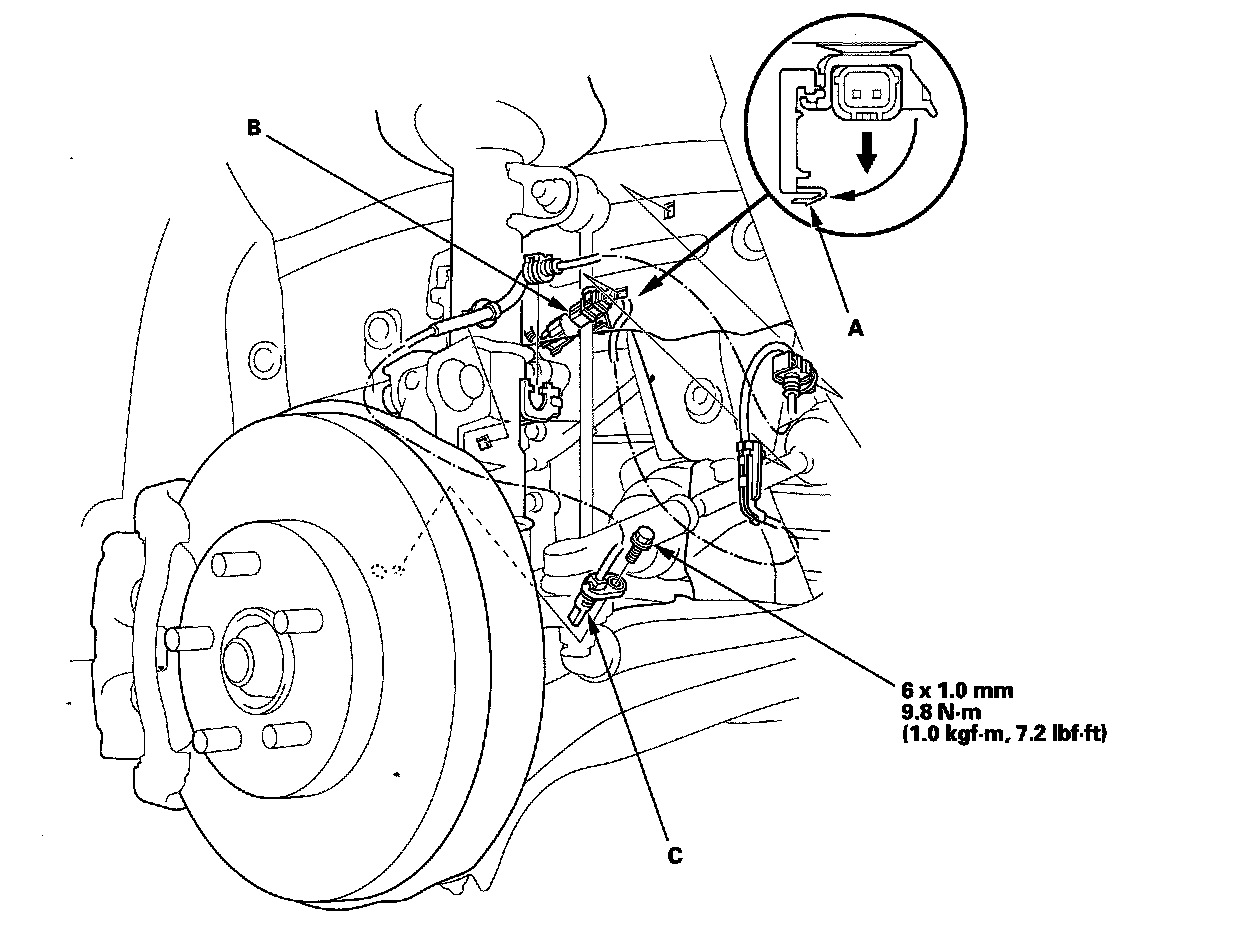 B

A

6 x 1.0 mm
9.8 N·m
(1.0 kgf·m, 7.2 lbf·ft)

C