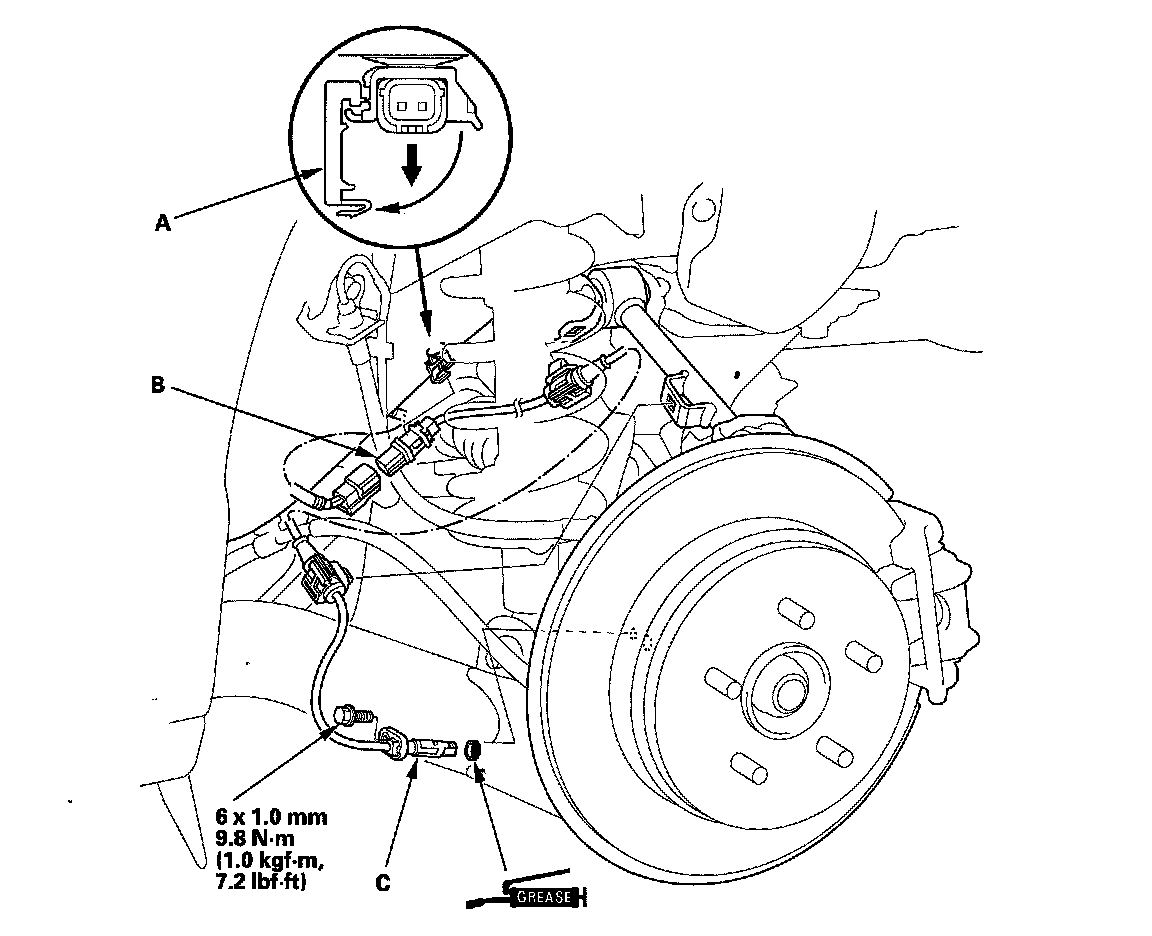 A

B

6 x 1.0 mm
9.8 N·m
(1.0 kgf·m,
7.2 lbf·ft)

C

GREASE