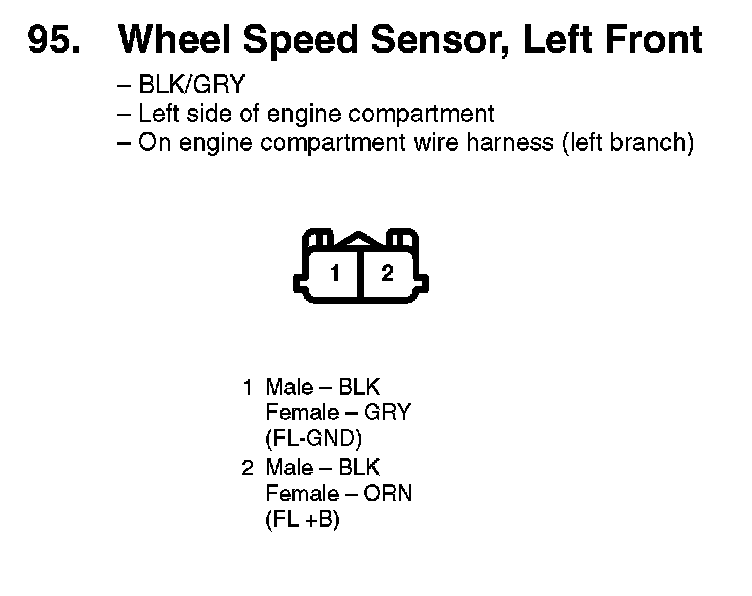 95. Wheel Speed Sensor, Left Front

– BLK/GRY
– Left side of engine compartment
– On engine compartment wire harness (left branch)

1 2

1 Male – BLK
Female – GRY
(FL-GND)
2 Male – BLK
Female – ORN
(FL +B)