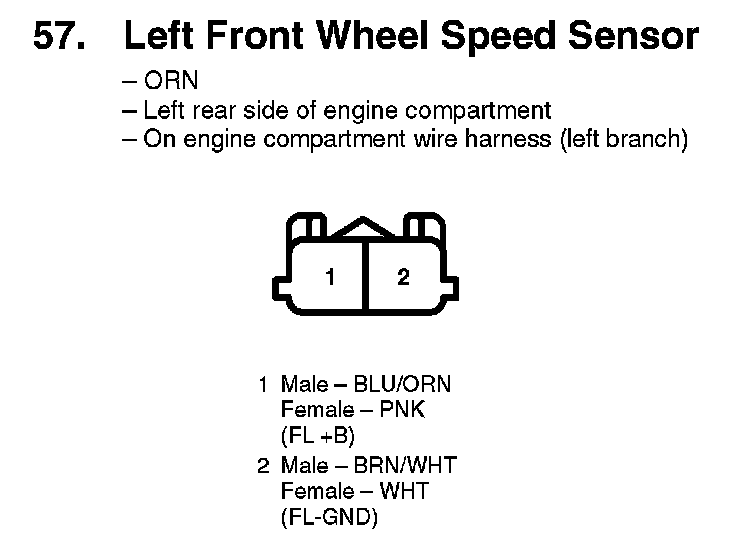 57. Left Front Wheel Speed Sensor

– ORN
– Left rear side of engine compartment
– On engine compartment wire harness (left branch)

1 2

1 Male – BLU/ORN
Female – PNK
(FL +B)

2 Male – BRN/WHT
Female – WHT
(FL-GND)