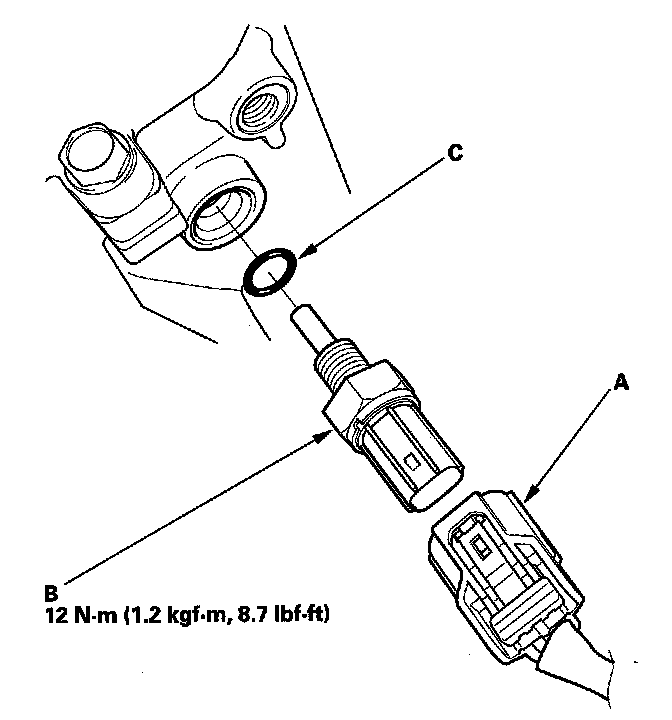 C

A

B
12 N·m (1.2 kgf·m, 8.7 lbf·ft)