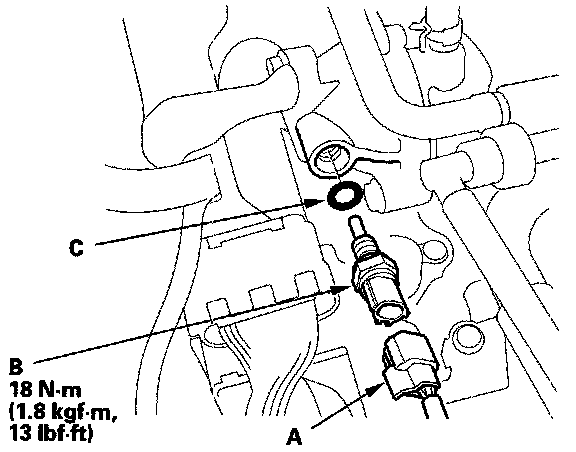 C

B
18 N·m
(1.8 kgf·m,
13 lbf·ft)

A