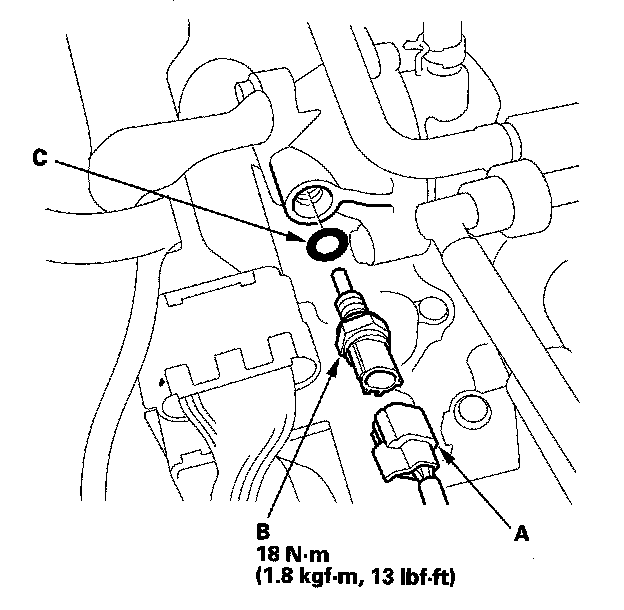 C

B
18 N·m
(1.8 kgf·m, 13 lbf·ft)

A