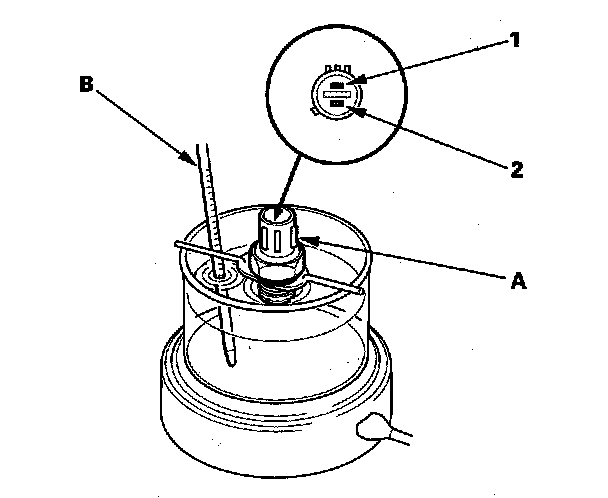 B
1
2
A