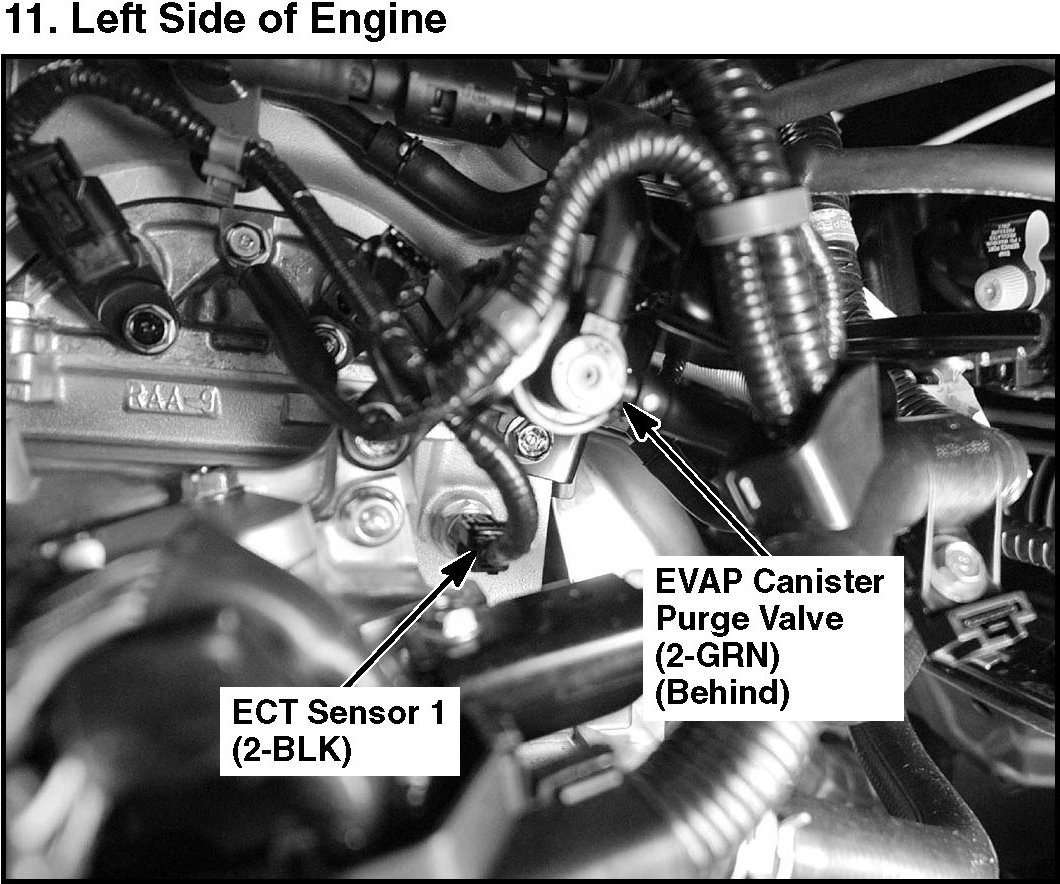 11. Left Side of Engine

RAA-9

EVAP Canister Purge Valve (2-GRN) (Behind)

ECT Sensor 1 (2-BLK)