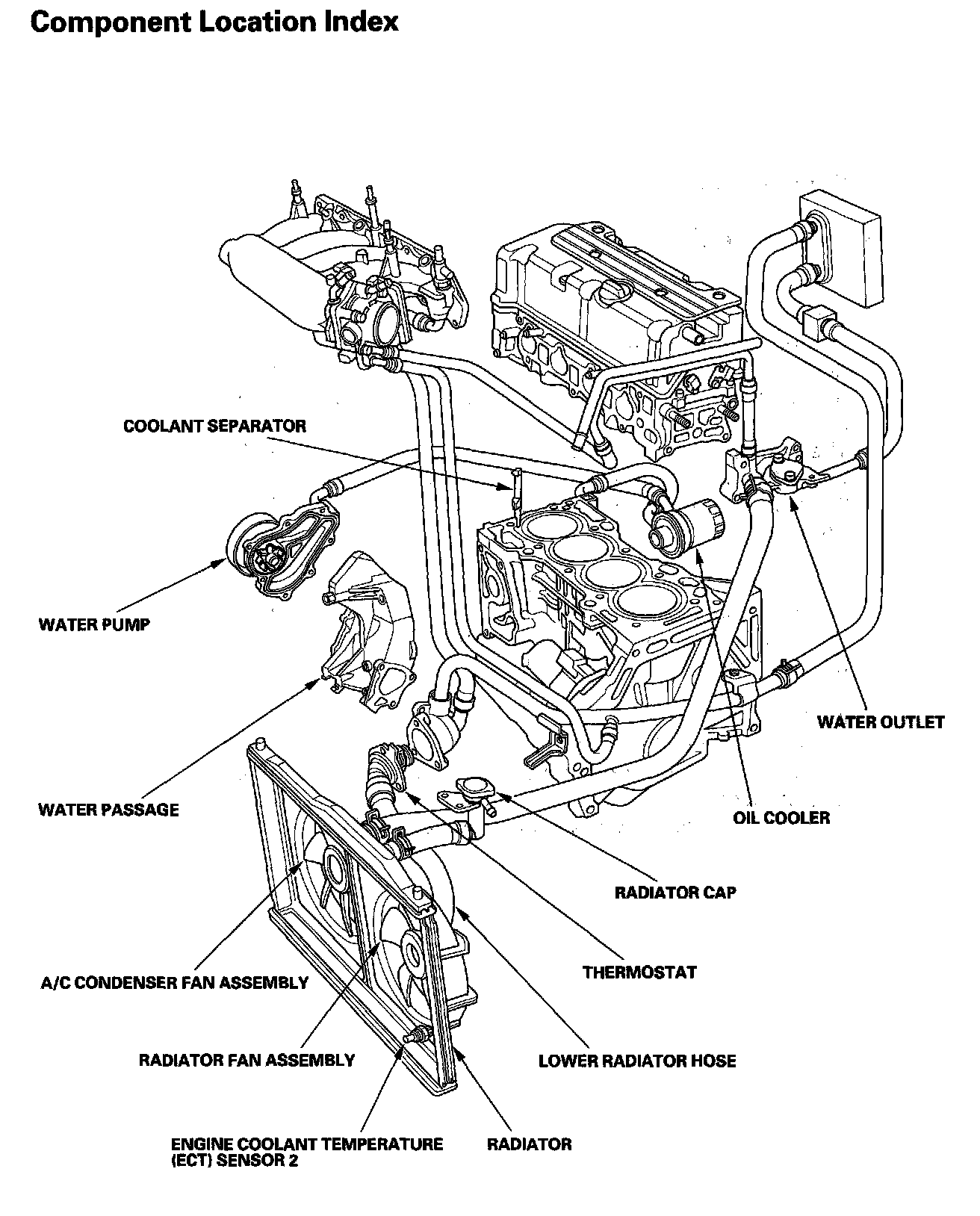 Component Location Index

COOLANT SEPARATOR

WATER PUMP

WATER OUTLET

WATER PASSAGE

OIL COOLER

RADIATOR CAP

THERMOSTAT

A/C CONDENSER FAN ASSEMBLY

RADIATOR FAN ASSEMBLY

LOWER RADIATOR HOSE

ENGINE COOLANT TEMPERATURE (ECT) SENSOR 2

RADIATOR