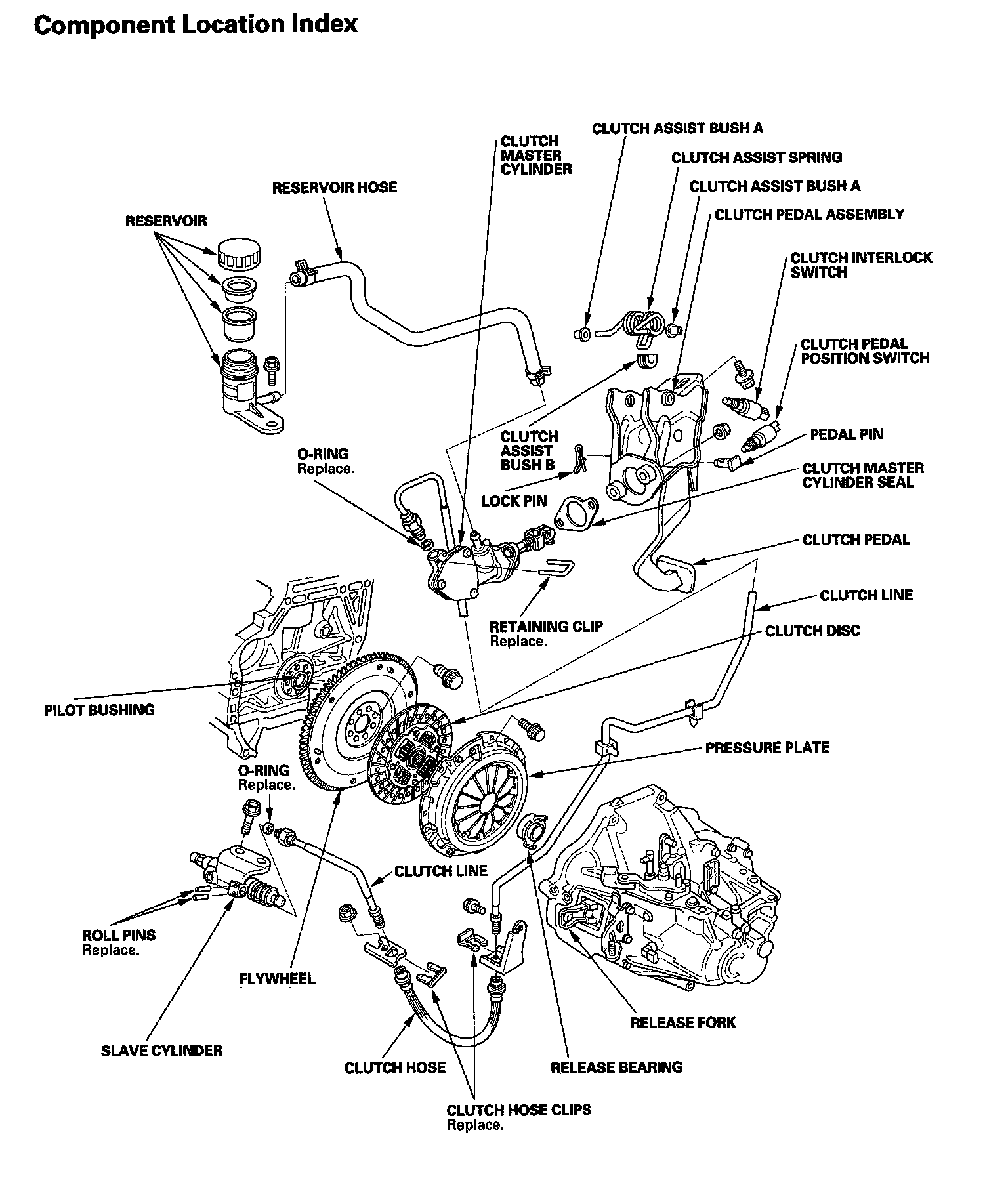 Component Location Index

CLUTCH ASSIST BUSH A

CLUTCH MASTER CYLINDER

CLUTCH ASSIST SPRING

RESERVOIR HOSE

CLUTCH ASSIST BUSH A

CLUTCH PEDAL ASSEMBLY

RESERVOIR

CLUTCH INTERLOCK SWITCH

CLUTCH PEDAL POSITION SWITCH

CLUTCH ASSIST BUSH B

PEDAL PIN

O-RING
Replace.

CLUTCH MASTER CYLINDER SEAL

LOCK PIN

CLUTCH PEDAL

CLUTCH LINE

RETAINING CLIP
Replace.

CLUTCH DISC

PILOT BUSHING

PRESSURE PLATE

O-RING
Replace.

CLUTCH LINE

ROLL PINS
Replace.

FLYWHEEL

RELEASE FORK

SLAVE CYLINDER

CLUTCH HOSE

RELEASE BEARING

CLUTCH HOSE CLIPS
Replace.