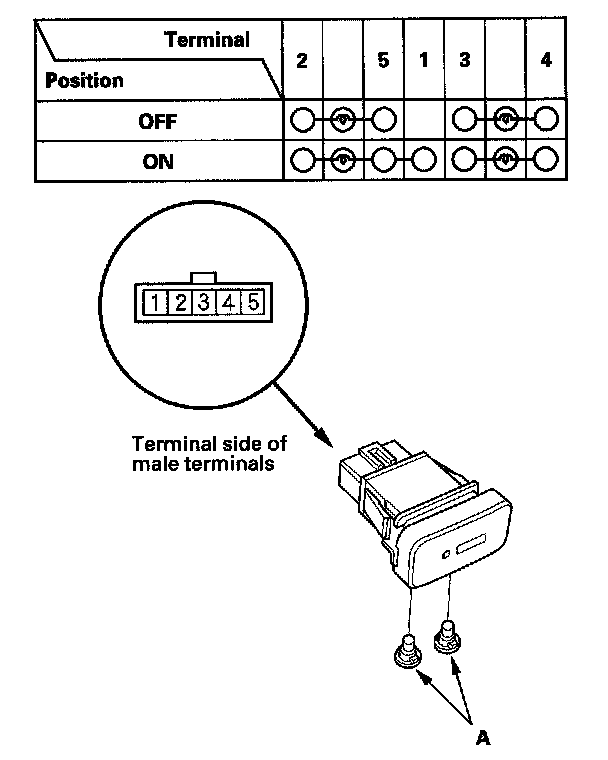 | Terminal / Position | 2 | | 5 | 1 | 3 | | 4 |
|---|---|---|---|---|---|---|---|
| OFF | | | | | | | |
| ON | | | | | | | |

1 2 3 4 5

Terminal side of male terminals

A