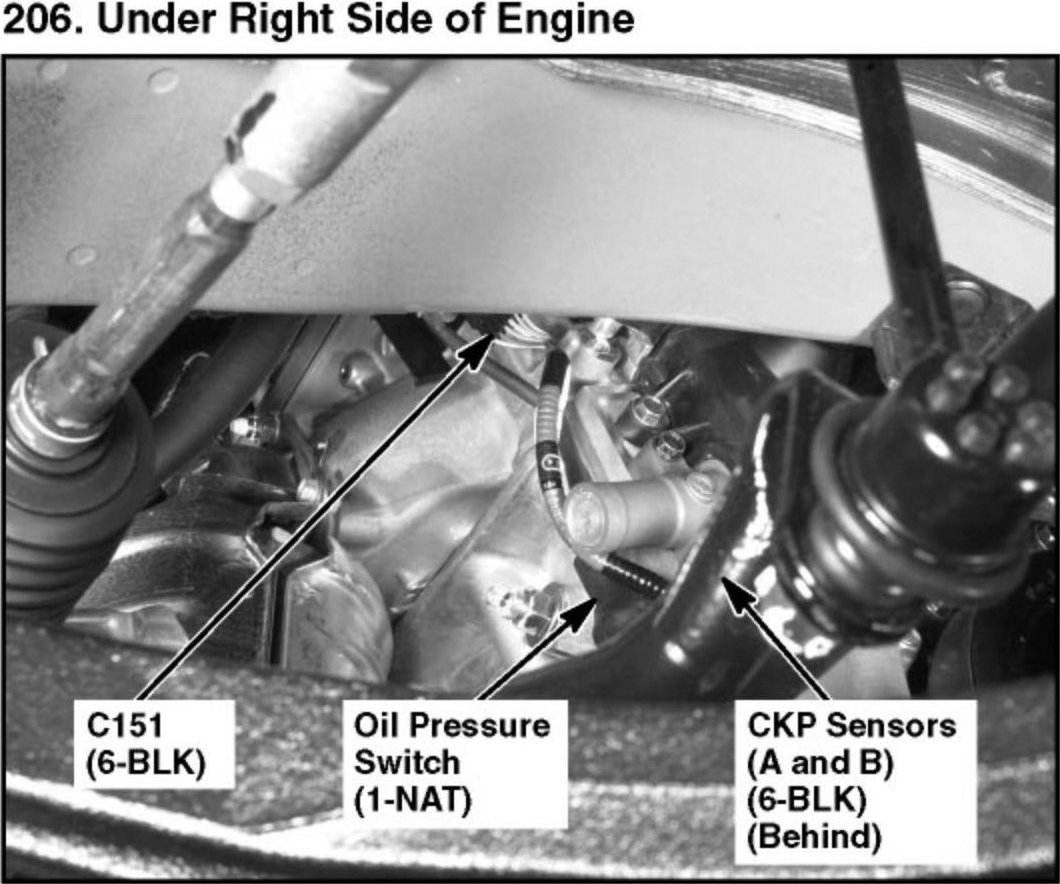 206. Under Right Side of Engine

C151
(6-BLK)

Oil Pressure
Switch
(1-NAT)

CKP Sensors
(A and B)
(6-BLK)
(Behind)