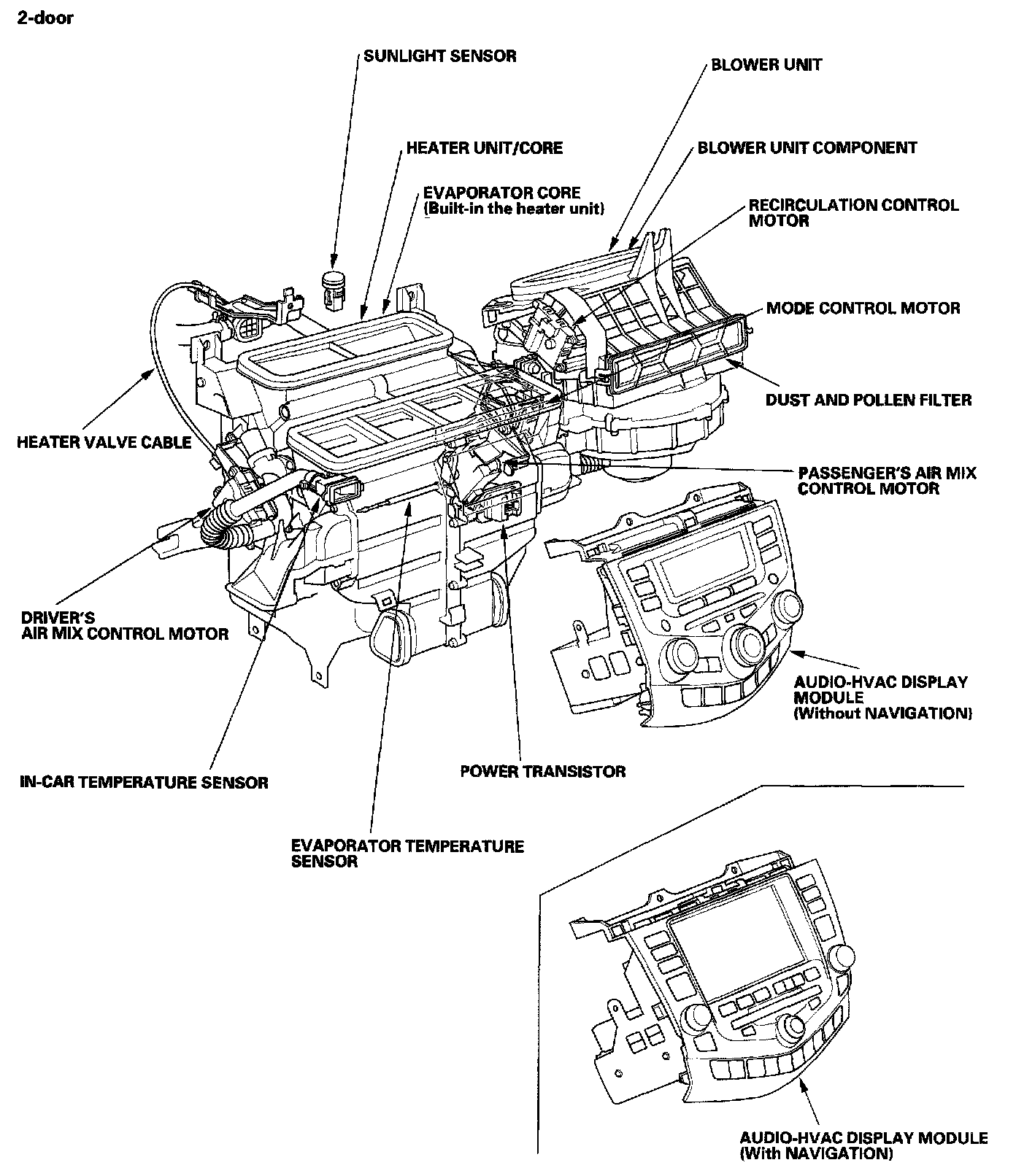 2-door

SUNLIGHT SENSOR

BLOWER UNIT

HEATER UNIT/CORE

BLOWER UNIT COMPONENT

EVAPORATOR CORE
(Built-in the heater unit)

RECIRCULATION CONTROL MOTOR

MODE CONTROL MOTOR

DUST AND POLLEN FILTER

HEATER VALVE CABLE

PASSENGER'S AIR MIX CONTROL MOTOR

DRIVER'S
AIR MIX CONTROL MOTOR

AUDIO-HVAC DISPLAY MODULE
(Without NAVIGATION)

IN-CAR TEMPERATURE SENSOR

POWER TRANSISTOR

EVAPORATOR TEMPERATURE SENSOR

AUDIO-HVAC DISPLAY MODULE
(With NAVIGATION)