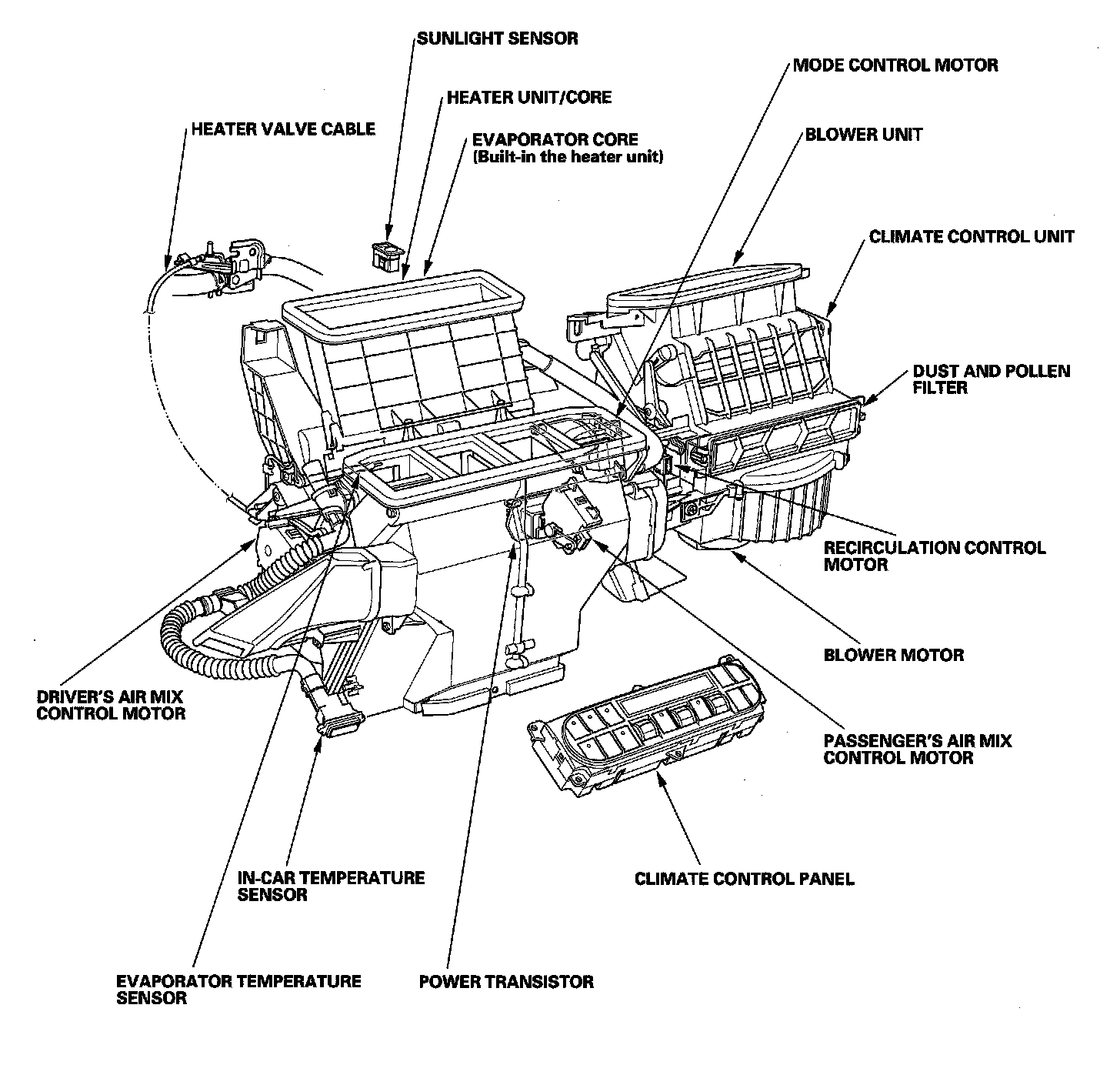 SUNLIGHT SENSOR

MODE CONTROL MOTOR

HEATER UNIT/CORE

HEATER VALVE CABLE

EVAPORATOR CORE
(Built-in the heater unit)

BLOWER UNIT

CLIMATE CONTROL UNIT

DUST AND POLLEN FILTER

RECIRCULATION CONTROL MOTOR

BLOWER MOTOR

DRIVER'S AIR MIX CONTROL MOTOR

PASSENGER'S AIR MIX CONTROL MOTOR

IN-CAR TEMPERATURE SENSOR

CLIMATE CONTROL PANEL

EVAPORATOR TEMPERATURE SENSOR

POWER TRANSISTOR