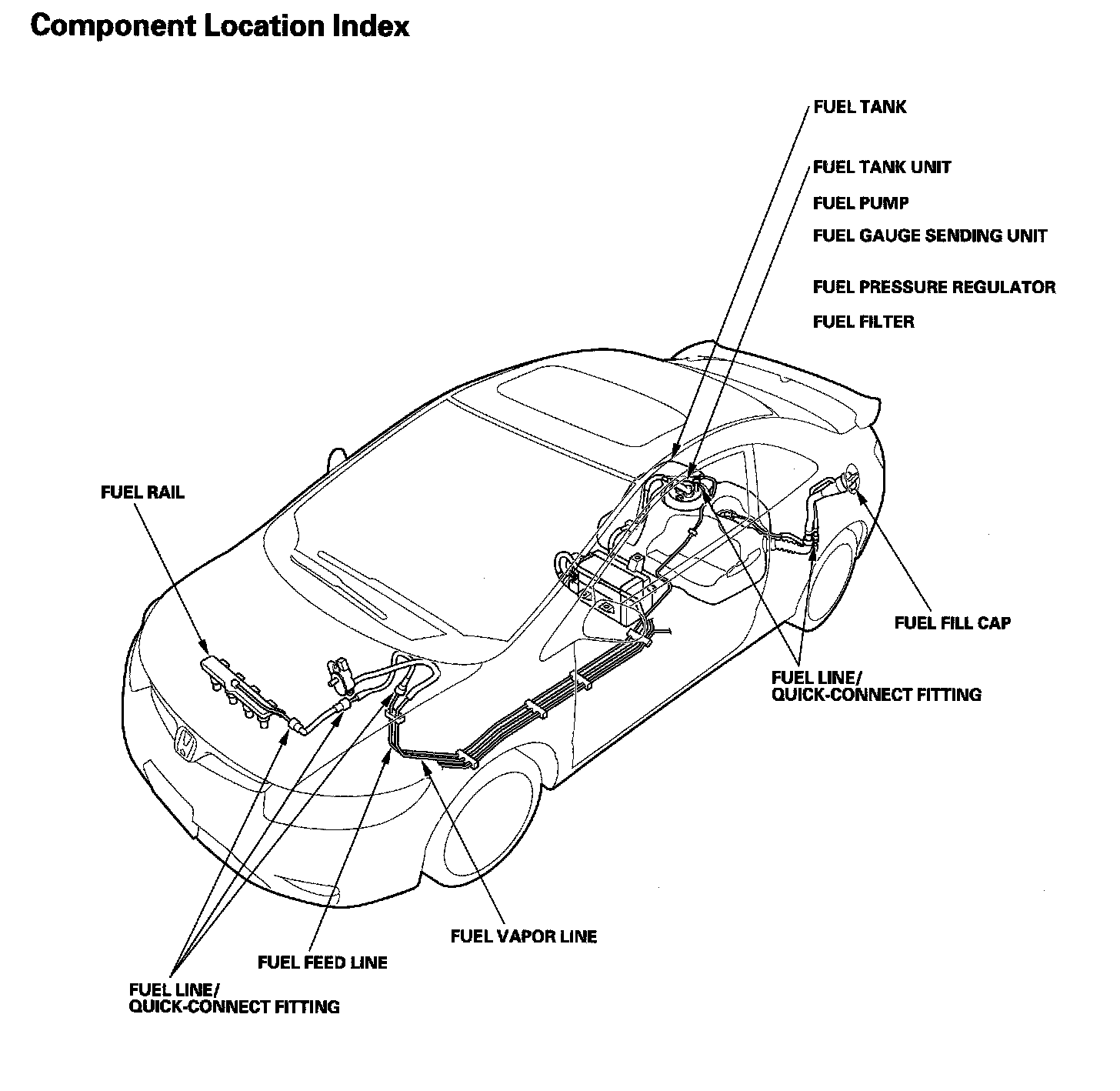 Component Location Index

FUEL TANK

FUEL TANK UNIT

FUEL PUMP

FUEL GAUGE SENDING UNIT

FUEL PRESSURE REGULATOR

FUEL FILTER

FUEL RAIL

FUEL FILL CAP

FUEL LINE/
QUICK-CONNECT FITTING

FUEL VAPOR LINE

FUEL FEED LINE

FUEL LINE/
QUICK-CONNECT FITTING