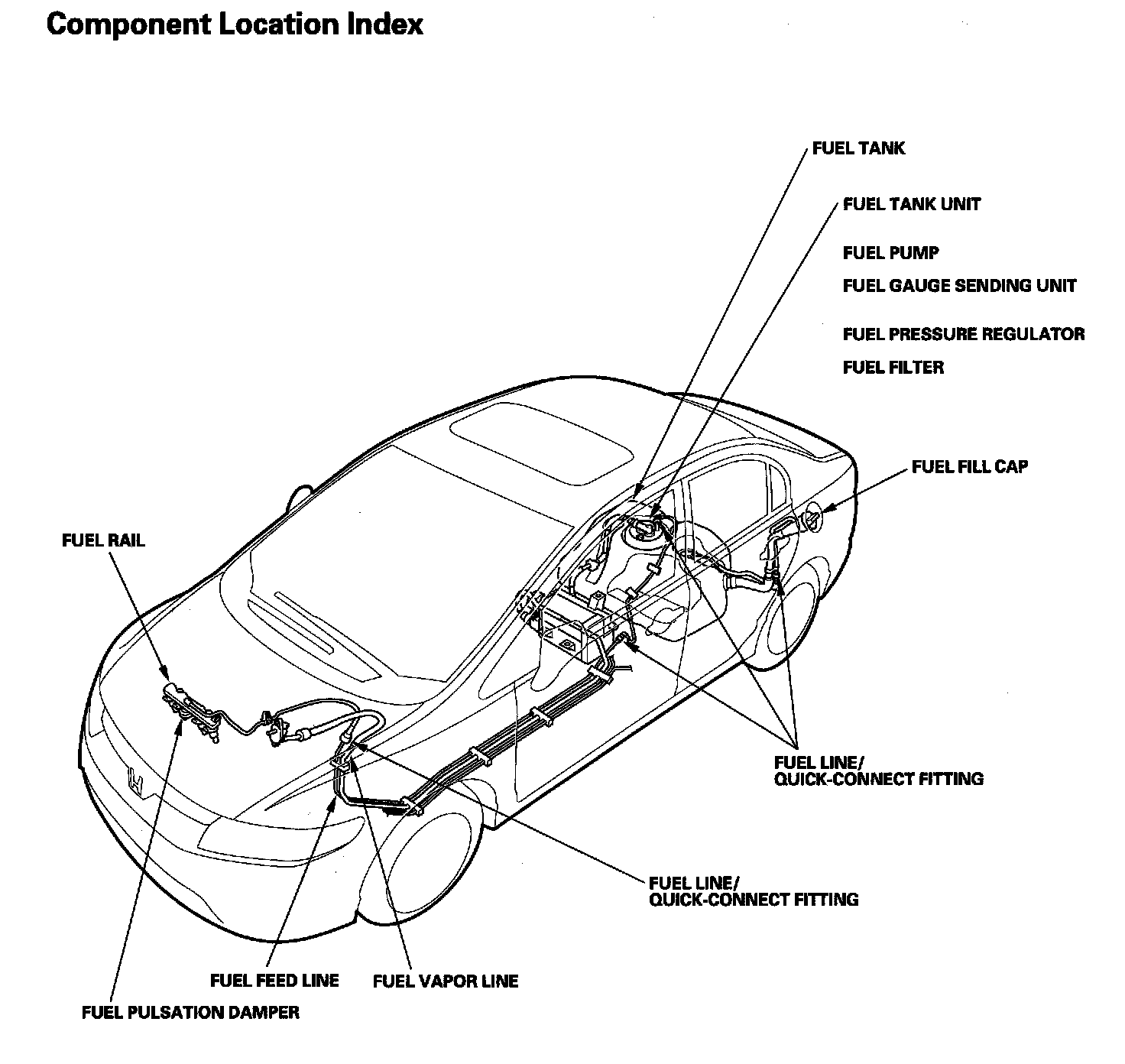 Component Location Index

FUEL TANK

FUEL TANK UNIT

FUEL PUMP

FUEL GAUGE SENDING UNIT

FUEL PRESSURE REGULATOR

FUEL FILTER

FUEL FILL CAP

FUEL RAIL

FUEL LINE/
QUICK-CONNECT FITTING

FUEL LINE/
QUICK-CONNECT FITTING

FUEL FEED LINE

FUEL VAPOR LINE

FUEL PULSATION DAMPER