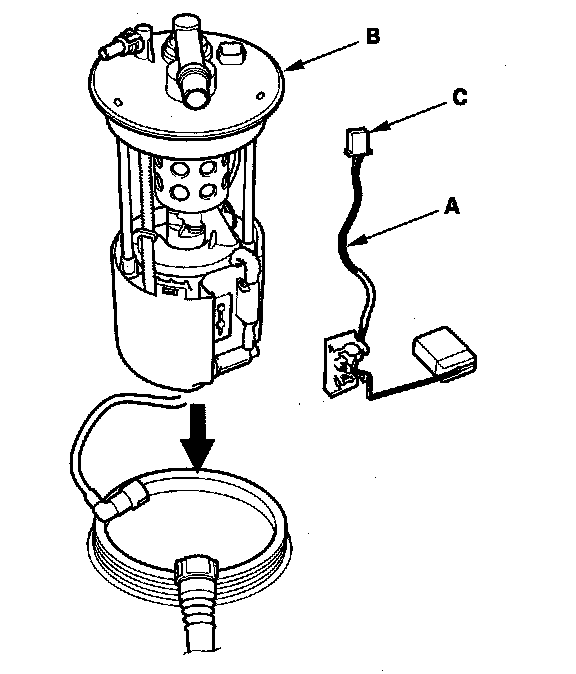 B
C
A