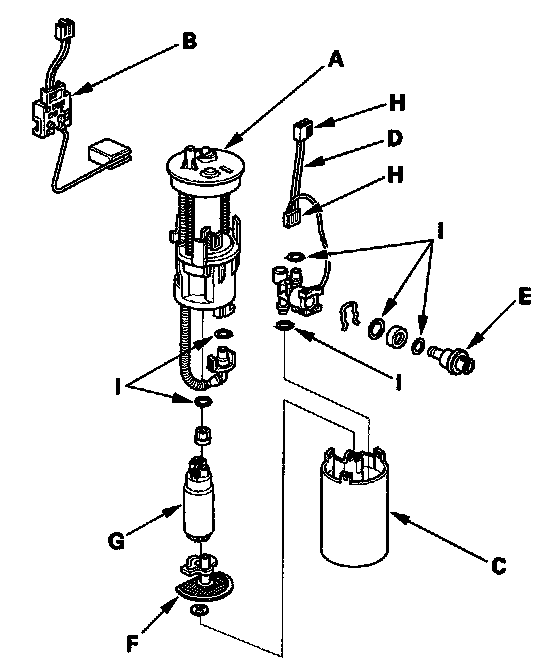 B
A
H
D
H
I
E
I
I
G
C
F