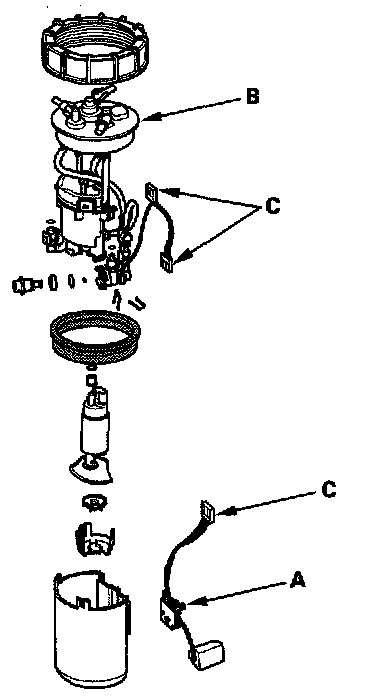 B
C
C
A